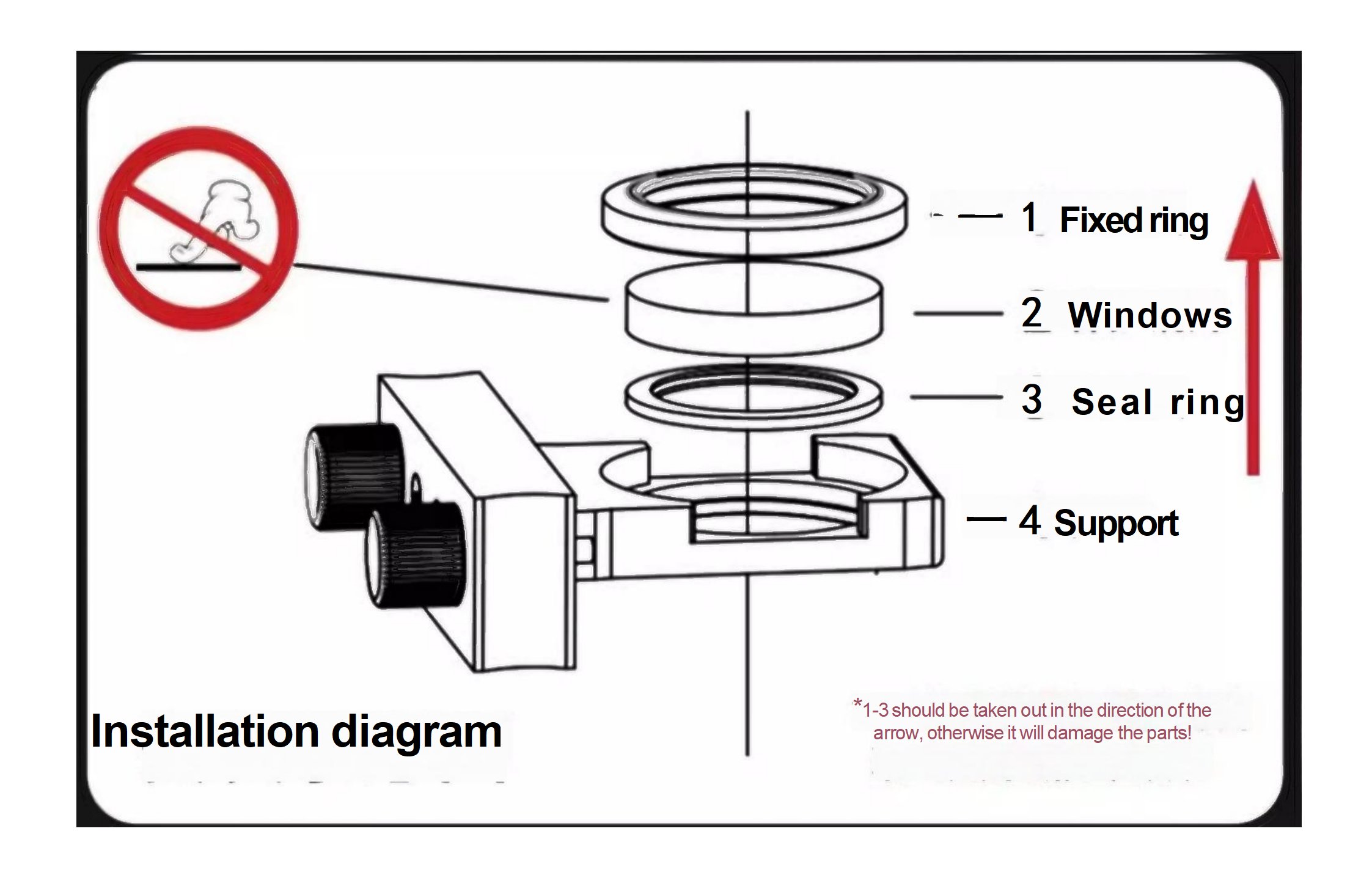 1 Fixed ring

2 Windows

3 Seal ring

4 Support

Installation diagram

*1-3 should be taken out in the direction of the arrow, otherwise it will damage the parts!