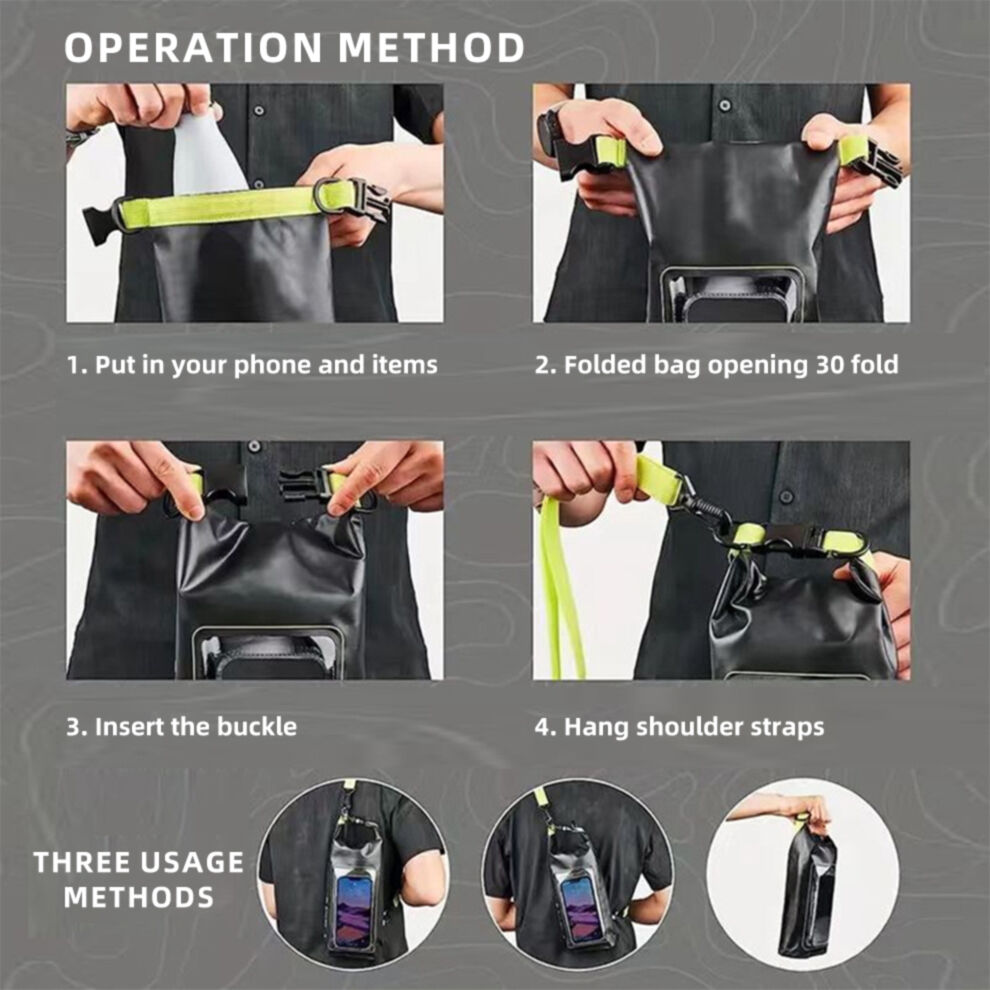 OPERATION METHOD

1. Put in your phone and items

2. Folded bag opening 30 fold

3. Insert the buckle

4. Hang shoulder straps

THREE USAGE METHODS