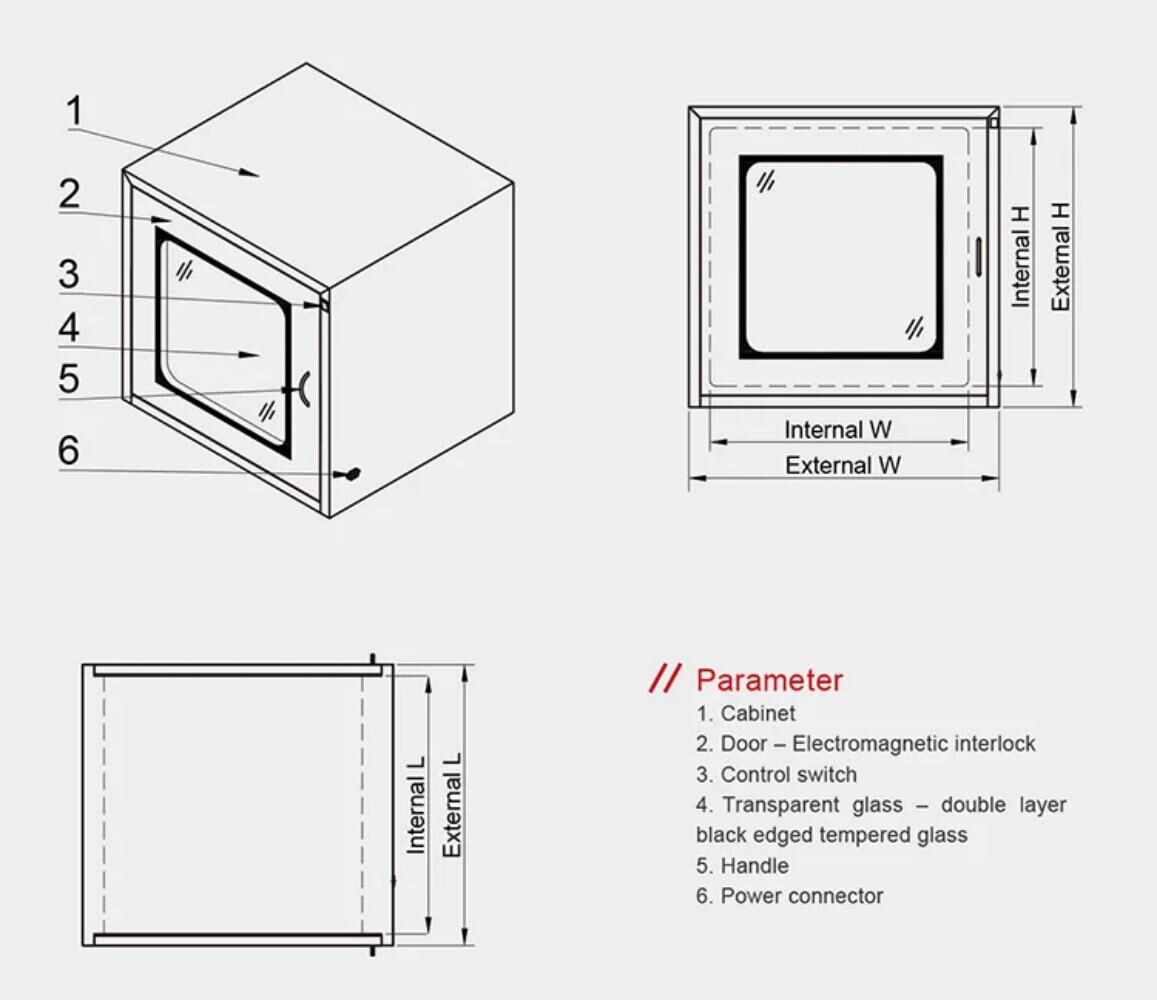 1
2
3
4
5
6

Internal H
External H
Internal W
External W

Internal L
External L

// Parameter
1. Cabinet
2. Door – Electromagnetic interlock
3. Control switch
4. Transparent glass – double layer black edged tempered glass
5. Handle
6. Power connector