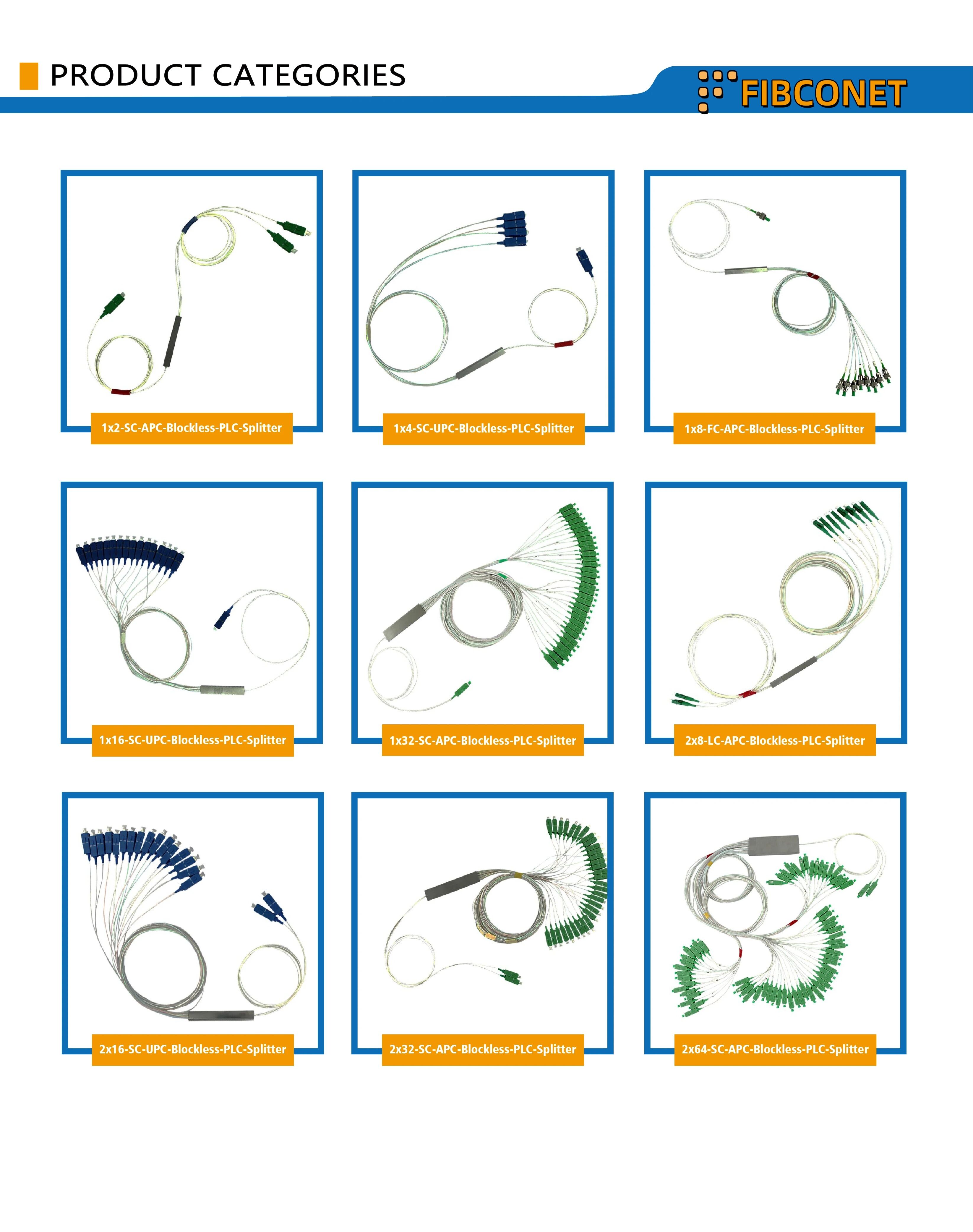 PRODUCT CATEGORIES

FIBCONET

1x2-SC-APC-Blockless-PLC-Splitter

1x4-SC-UPC-Blockless-PLC-Splitter

1x8-FC-APC-Blockless-PLC-Splitter

1x16-SC-UPC-Blockless-PLC-Splitter

1x32-SC-APC-Blockless-PLC-Splitter

2x8-LC-APC-Blockless-PLC-Splitter

2x16-SC-UPC-Blockless-PLC-Splitter

2x32-SC-APC-Blockless-PLC-Splitter

2x64-SC-APC-Blockless-PLC-Splitter