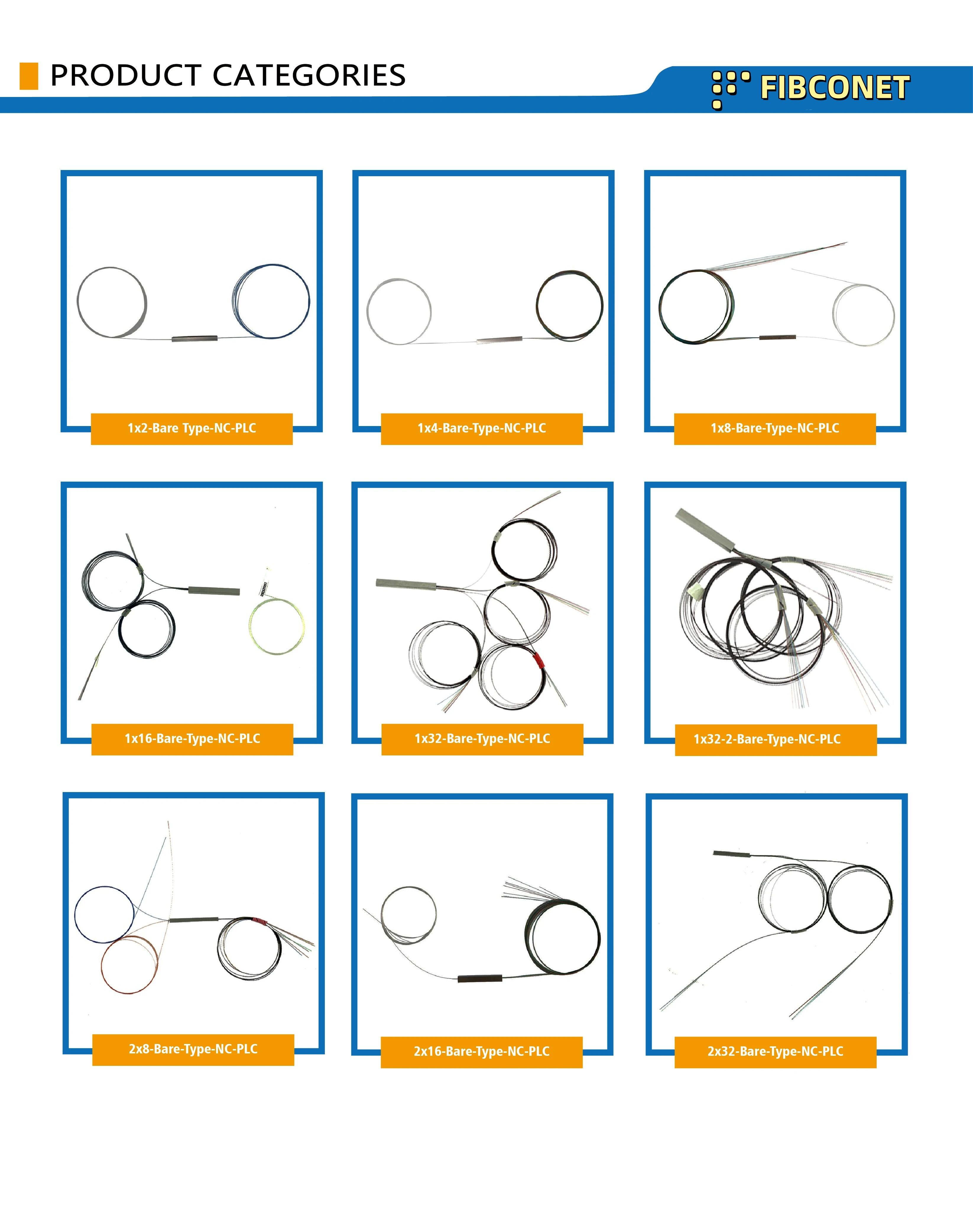 PRODUCT CATEGORIES

FIBCONET

1x2-Bare Type-NC-PLC

1x4-Bare-Type-NC-PLC

1x8-Bare-Type-NC-PLC

1x16-Bare-Type-NC-PLC

1x32-Bare-Type-NC-PLC

1x32-2-Bare-Type-NC-PLC

2x8-Bare-Type-NC-PLC

2x16-Bare-Type-NC-PLC

2x32-Bare-Type-NC-PLC