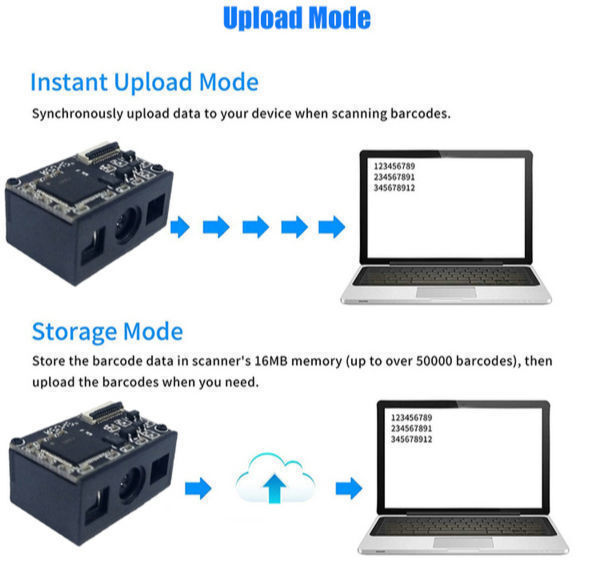 Upload Mode

Instant Upload Mode

Synchronously upload data to your device when scanning barcodes.

123456789
234567891
345678912

Storage Mode

Store the barcode data in scanner's 16MB memory (up to over 50000 barcodes), then upload the barcodes when you need.

123456789
234567891
345678912