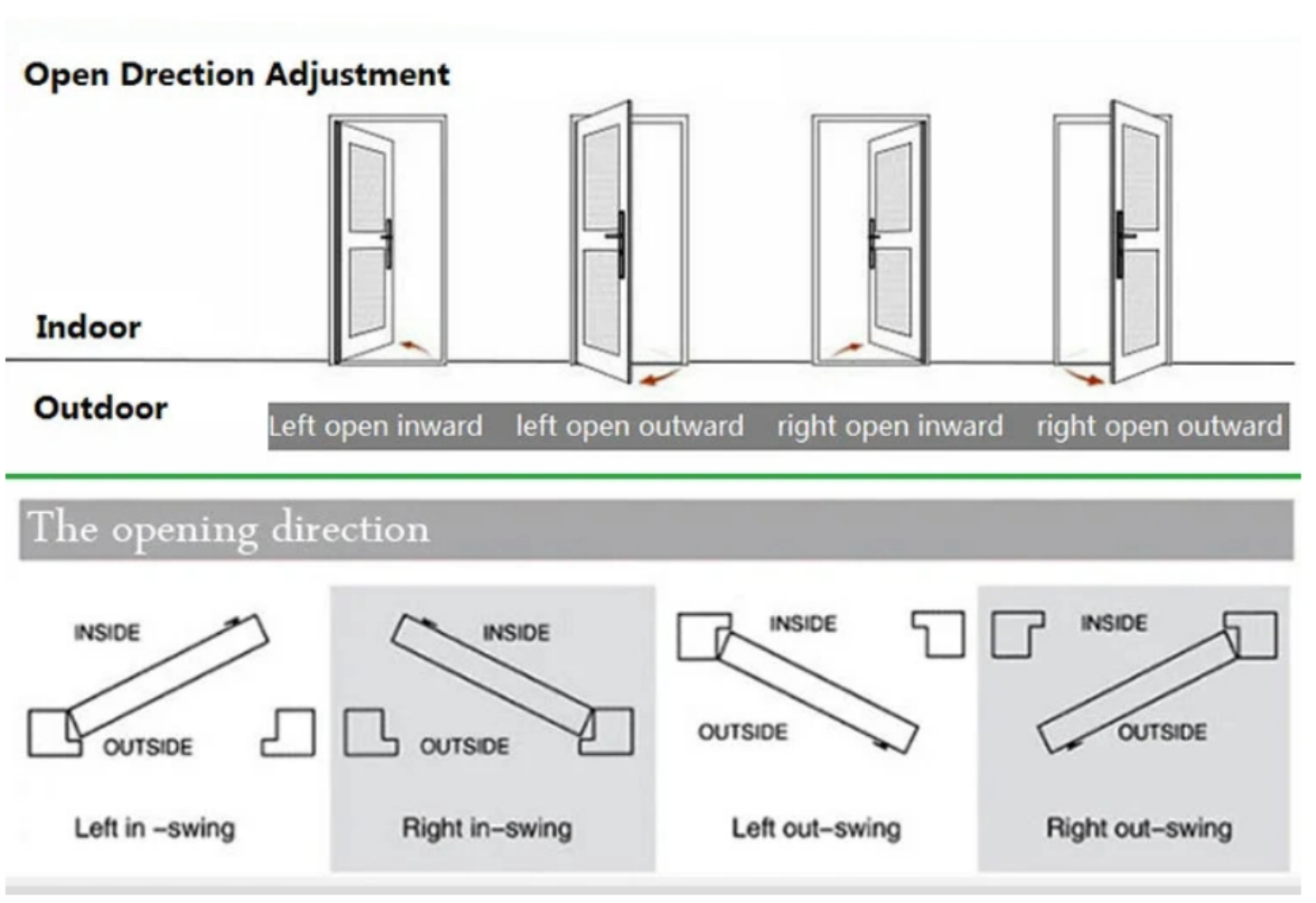 Open Drection Adjustment

Indoor

Outdoor

Left open inward left open outward right open inward right open outward

The opening direction

INSIDE
OUTSIDE
Left in -swing

INSIDE
OUTSIDE
Right in-swing

INSIDE
OUTSIDE
Left out-swing

INSIDE
OUTSIDE
Right out-swing