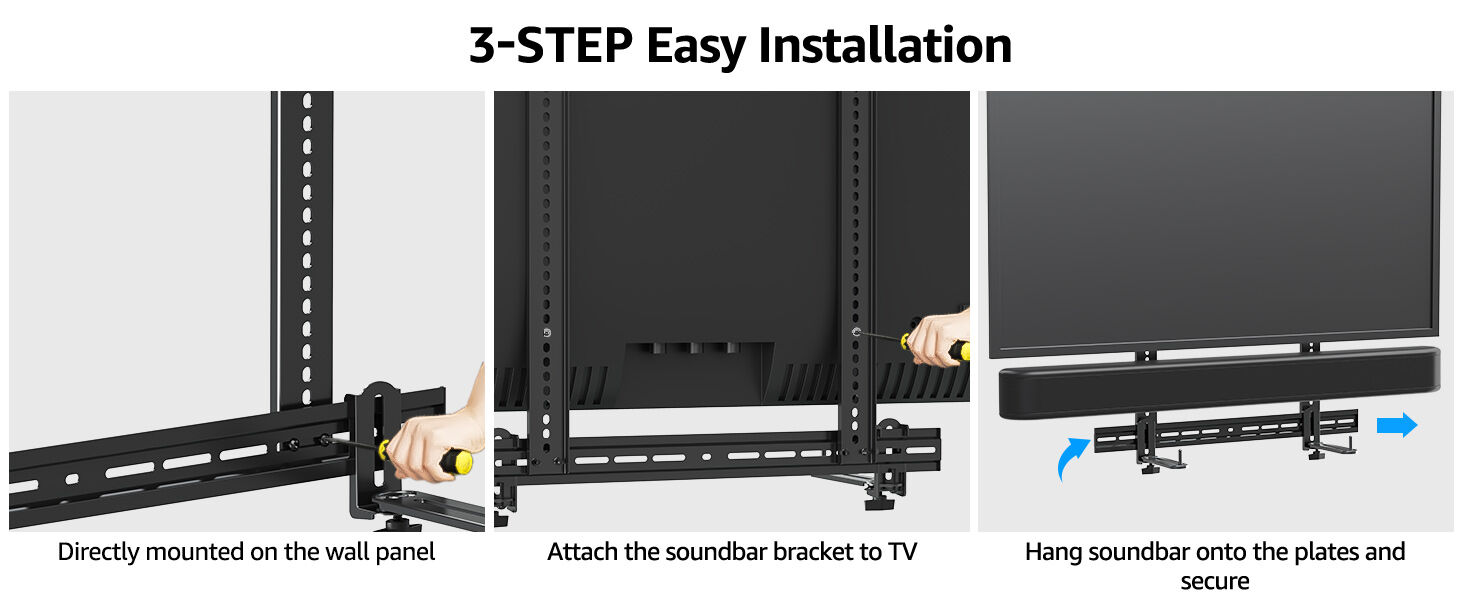 3-STEP Easy Installation

Directly mounted on the wall panel

Attach the soundbar bracket to TV

Hang soundbar onto the plates and secure