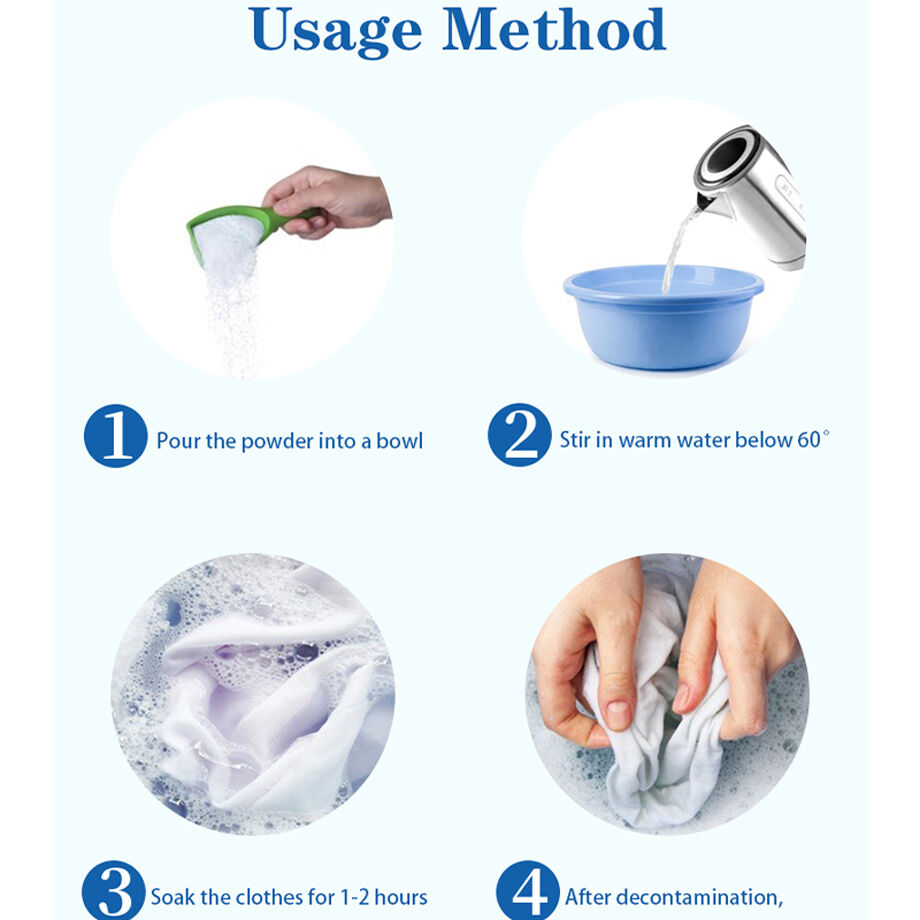 Usage Method

1 Pour the powder into a bowl

2 Stir in warm water below 60°

3 Soak the clothes for 1-2 hours

4 After decontamination,