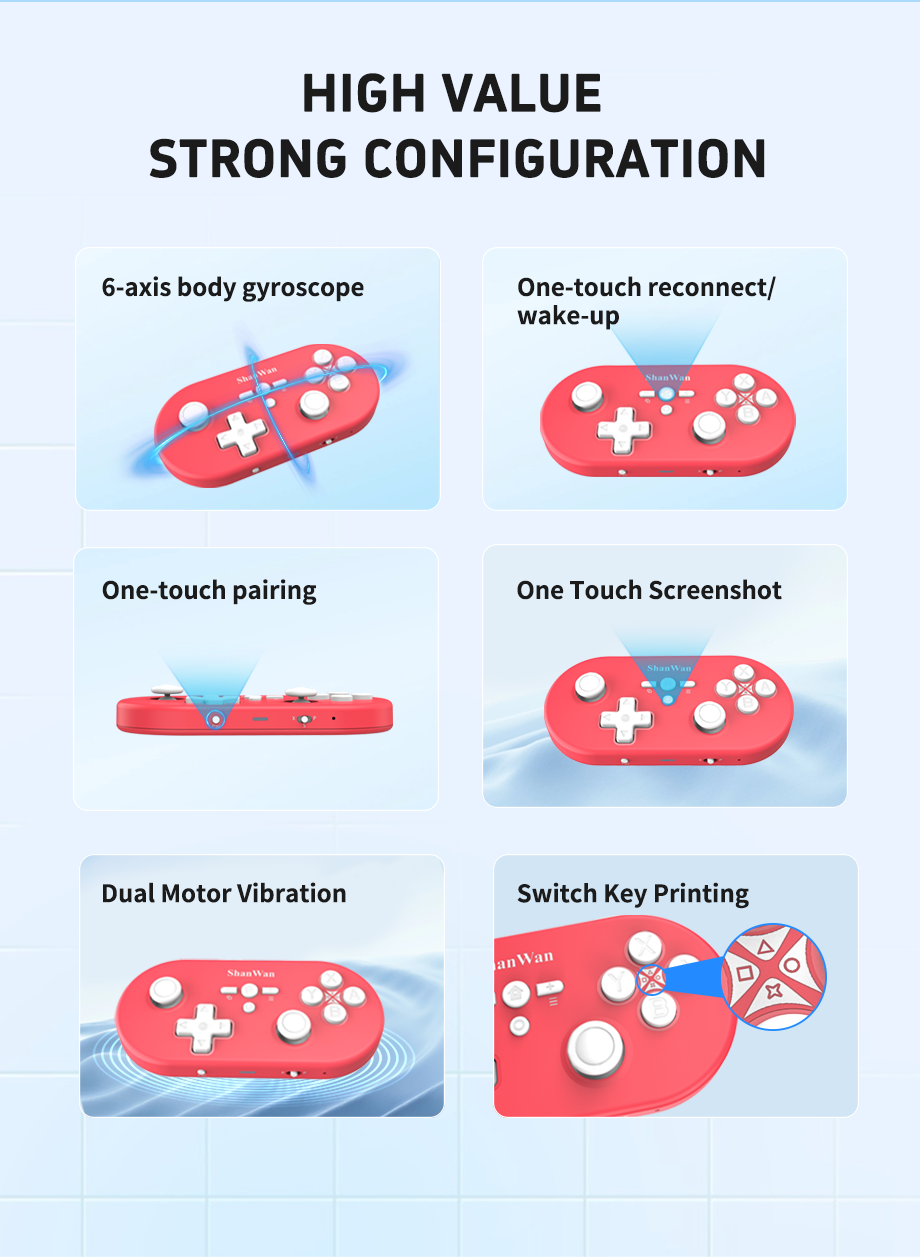 HIGH VALUE
STRONG CONFIGURATION

6-axis body gyroscope

ShanWan

One-touch reconnect/ wake-up

ShanWan

One-touch pairing

One Touch Screenshot

ShanWan

Dual Motor Vibration

ShanWan

Switch Key Printing

ShanWan