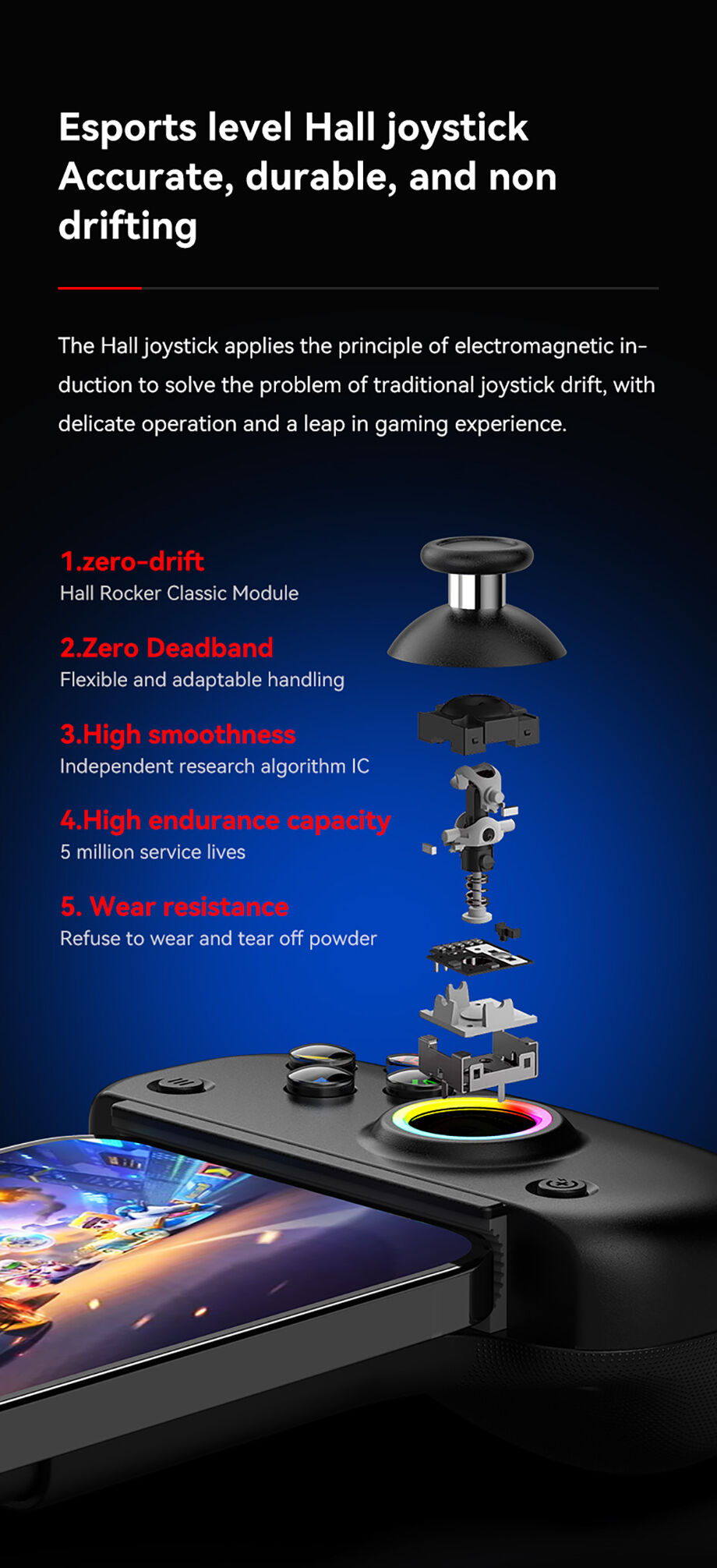 Esports level Hall joystick Accurate, durable, and non drifting

The Hall joystick applies the principle of electromagnetic induction to solve the problem of traditional joystick drift, with delicate operation and a leap in gaming experience.

1.zero-drift
Hall Rocker Classic Module

2.Zero Deadband
Flexible and adaptable handling

3.High smoothness
Independent research algorithm IC

4.High endurance capacity
5 million service lives

5. Wear resistance
Refuse to wear and tear off powder