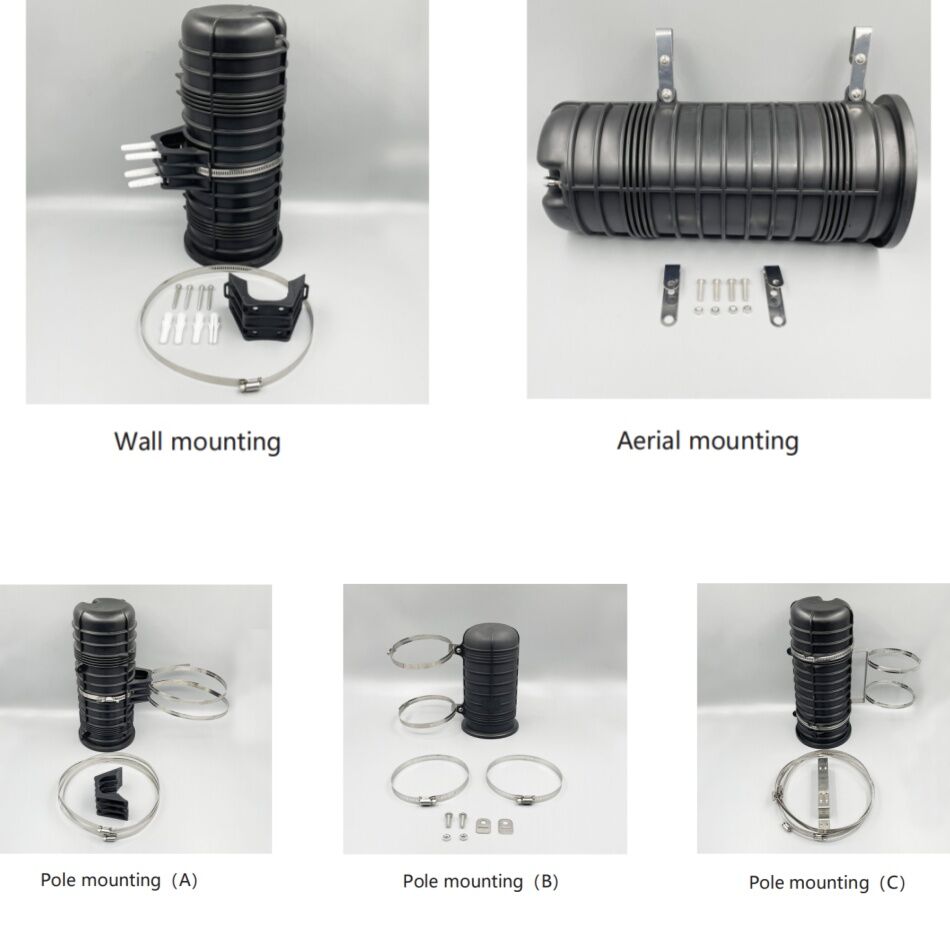 Wall mounting

Aerial mounting

Pole mounting（A）

Pole mounting（B）

Pole mounting（C）