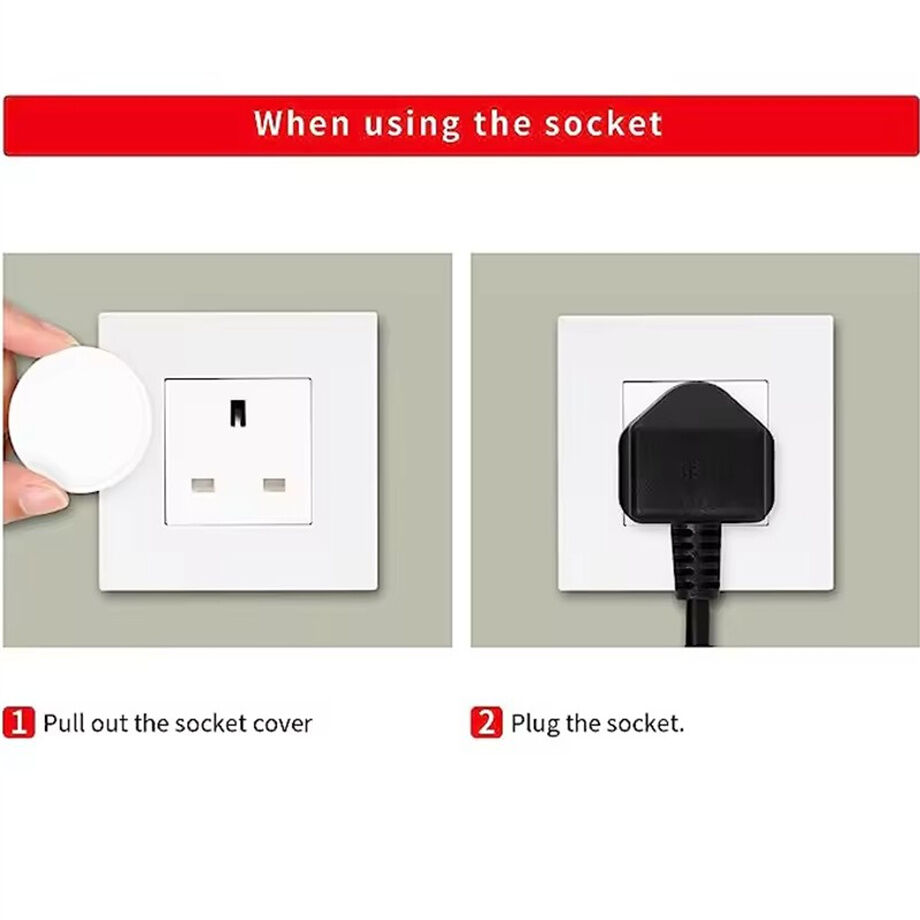 When using the socket

1 Pull out the socket cover

2 Plug the socket.