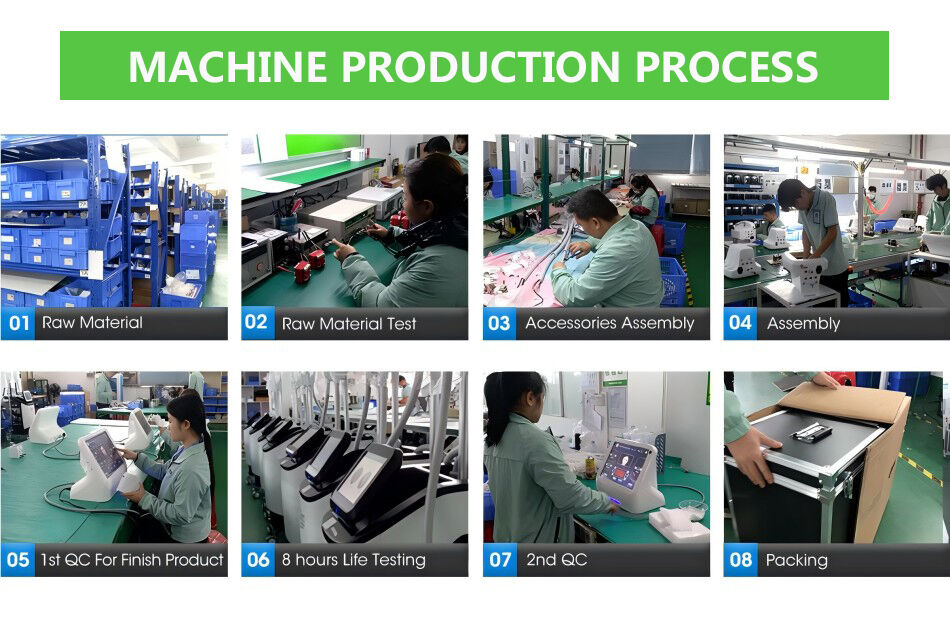 MACHINE PRODUCTION PROCESS

01 Raw Material

02 Raw Material Test

03 Accessories Assembly

04 Assembly

05 1st QC For Finish Product

06 8 hours Life Testing

07 2nd QC

08 Packing