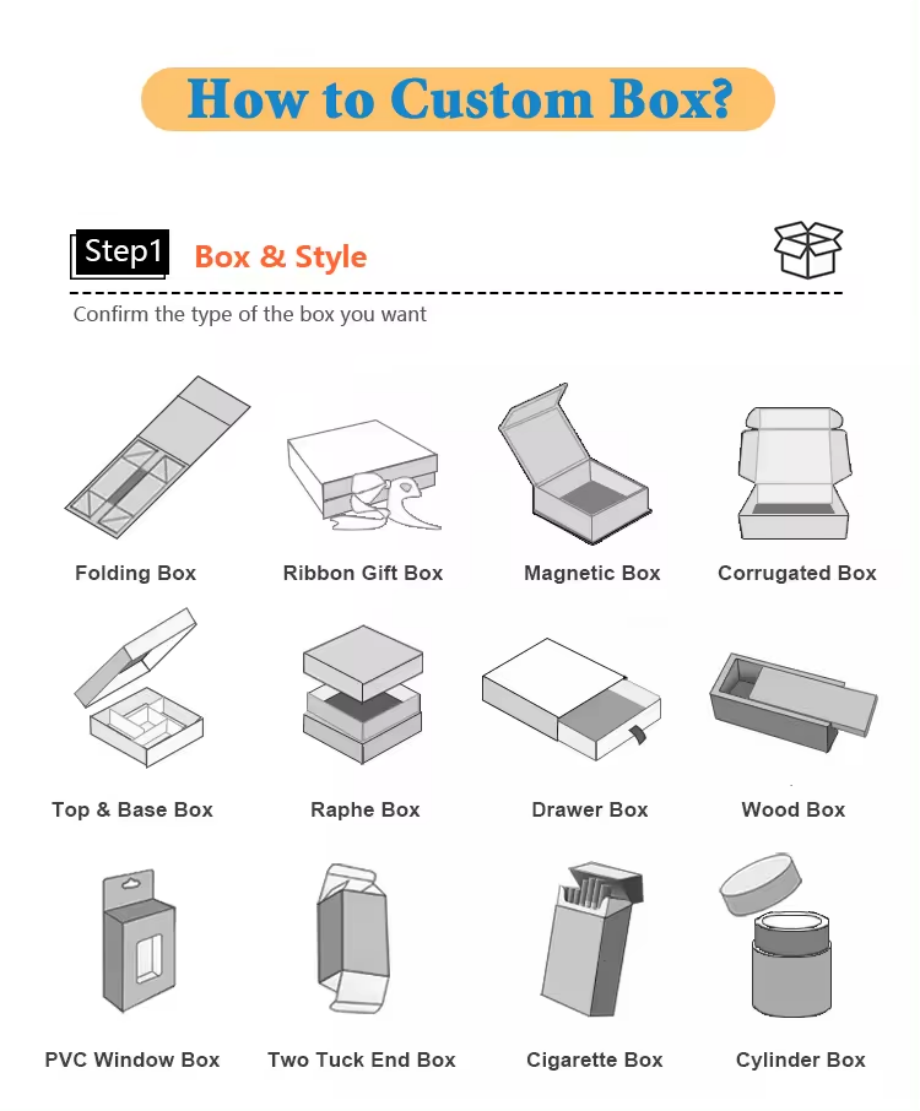 How to Custom Box?

Step1 Box & Style

Confirm the type of the box you want

Folding Box

Ribbon Gift Box

Magnetic Box

Corrugated Box

Top & Base Box

Raphe Box

Drawer Box

Wood Box

PVC Window Box

Two Tuck End Box

Cigarette Box

Cylinder Box