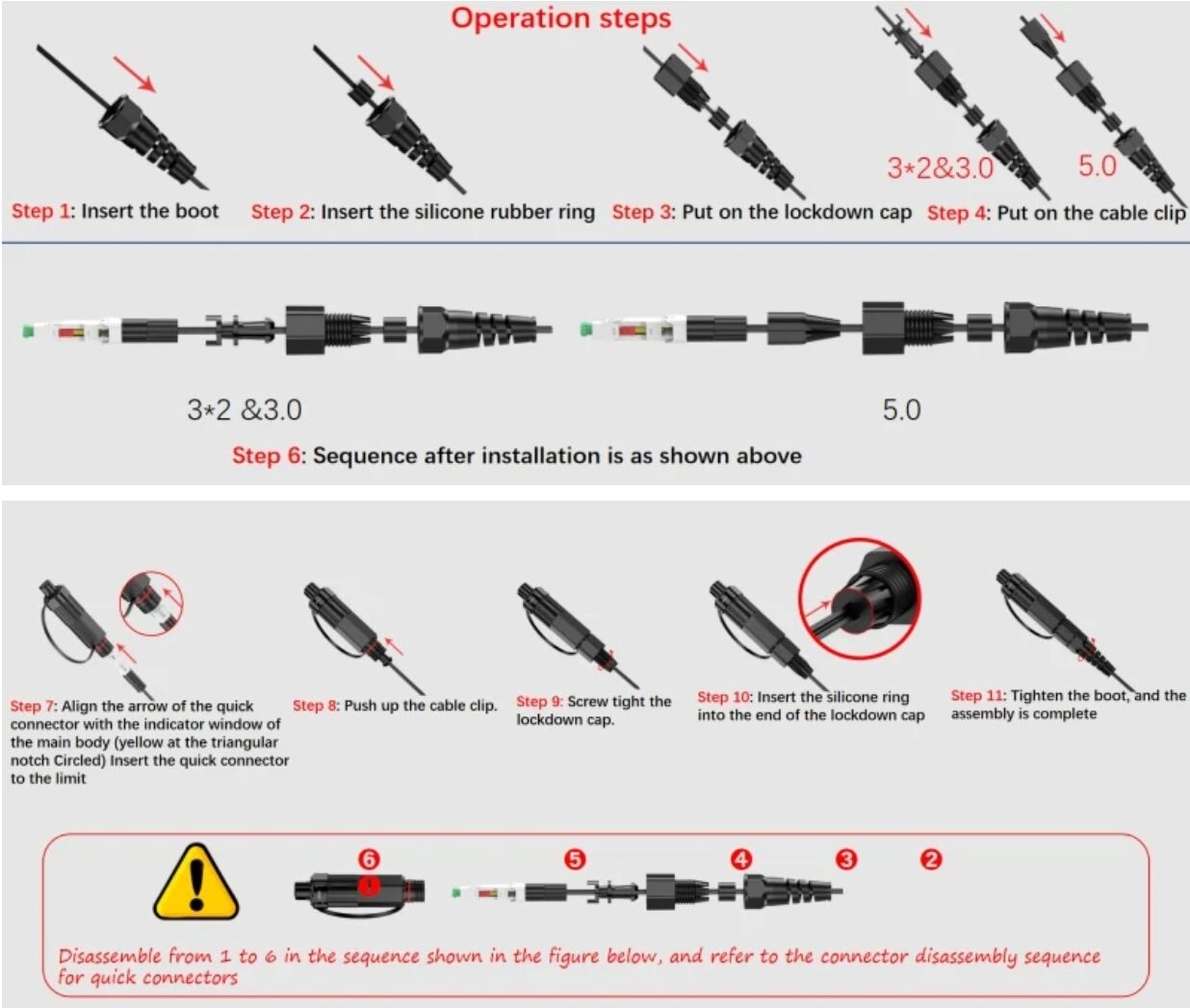 Operation steps

3*2&3.0

5.0

Step 1: Insert the boot

Step 2: Insert the silicone rubber ring

Step 3: Put on the lockdown cap

Step 4: Put on the cable clip

3*2 &3.0

5.0

Step 6: Sequence after installation is as shown above

Step 7: Align the arrow of the quick connector with the indicator window of the main body (yellow at the triangular notch Circled) Insert the quick connector to the limit

Step 8: Push up the cable clip.

Step 9: Screw tight the lockdown cap.

Step 10: Insert the silicone ring into the end of the lockdown cap

Step 11: Tighten the boot, and the assembly is complete

6 5 4 3 2

Disassemble from 1 to 6 in the sequence shown in the figure below, and refer to the connector disassembly sequence for quick connectors