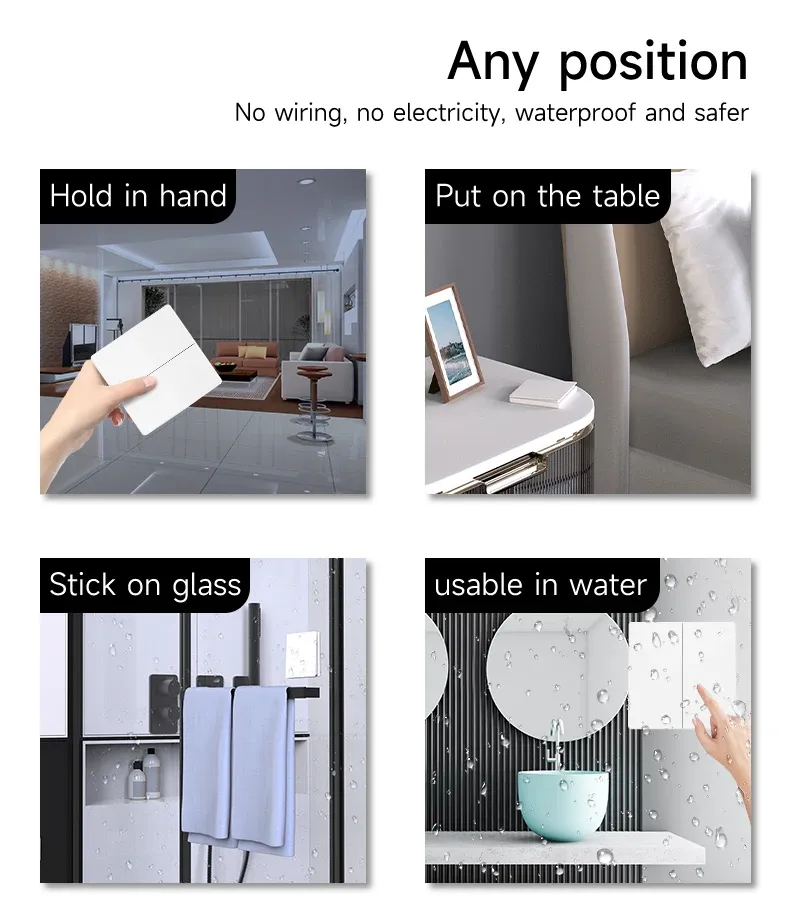 Any position
No wiring, no electricity, waterproof and safer

Hold in hand

Put on the table

Stick on glass

usable in water