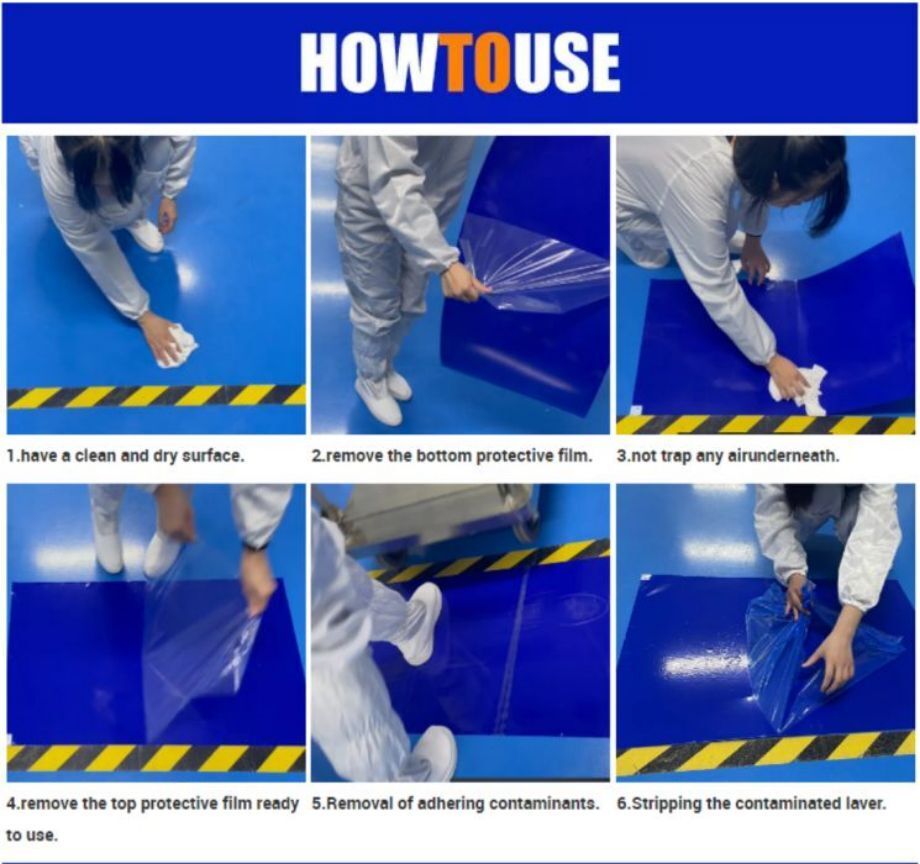 HOWTOUSE

1.have a clean and dry surface.

2.remove the bottom protective film.

3.not trap any airunderneath.

4.remove the top protective film ready to use.

5.Removal of adhering contaminants.

6.Stripping the contaminated laver.