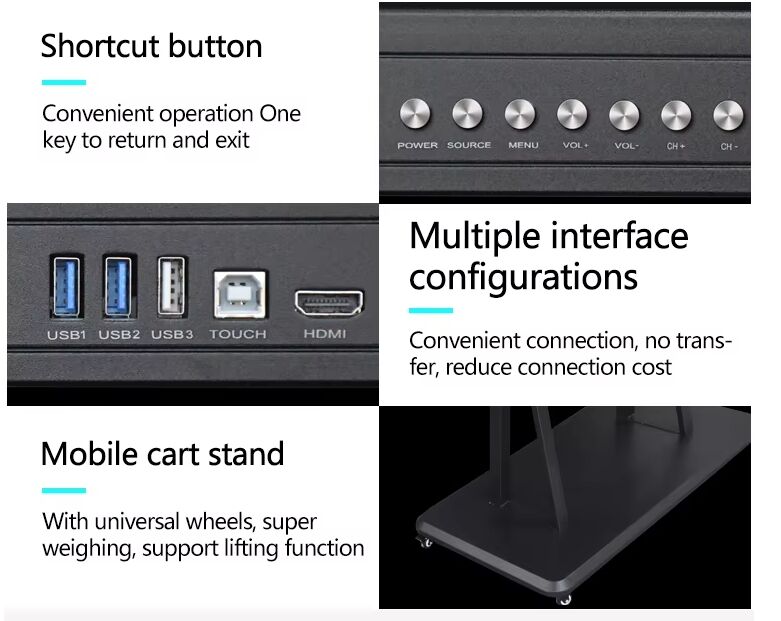 Shortcut button

Convenient operation One key to return and exit

POWER SOURCE MENU VOL+ VOL- CH+ CH-

USB1 USB2 USB3 TOUCH HDMI

Multiple interface configurations

Convenient connection, no transfer, reduce connection cost

Mobile cart stand

With universal wheels, super weighing, support lifting function