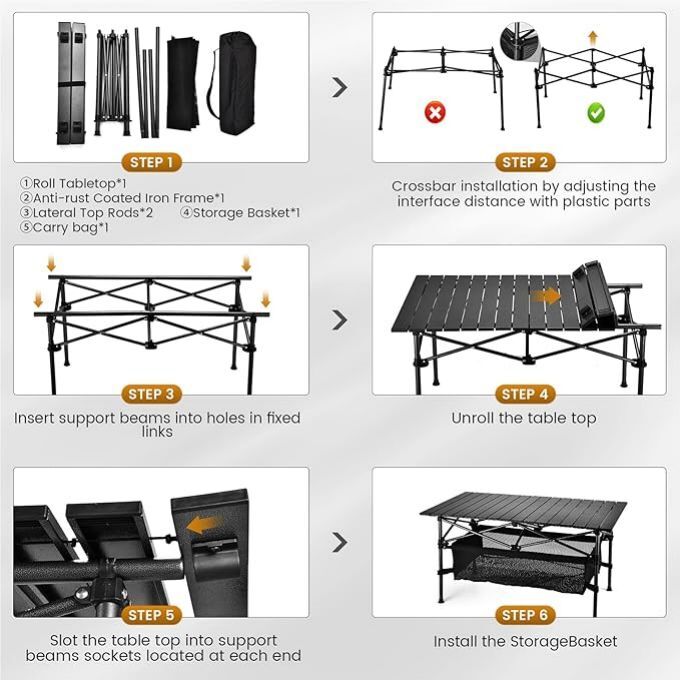 STEP 1

①Roll Tabletop*1
②Anti-rust Coated Iron Frame*1
③Lateral Top Rods*2 ④Storage Basket*1
⑤Carry bag*1

STEP 2

Crossbar installation by adjusting the interface distance with plastic parts

STEP 3

Insert support beams into holes in fixed links

STEP 4

Unroll the table top

STEP 5

Slot the table top into support beams sockets located at each end

STEP 6

Install the StorageBasket