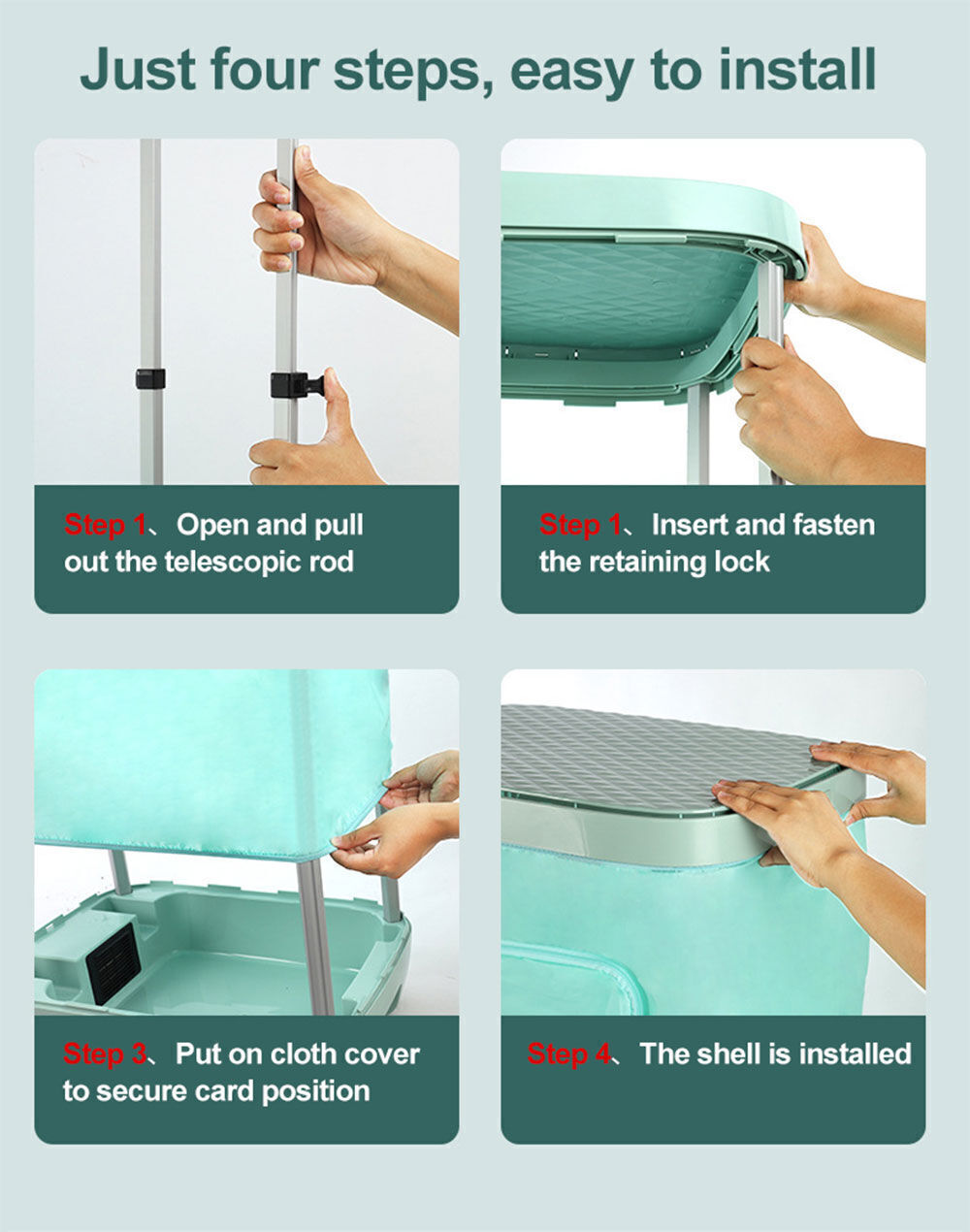 Just four steps, easy to install

Step 1、Open and pull out the telescopic rod

Step 1、Insert and fasten the retaining lock

Step 3、Put on cloth cover to secure card position

Step 4、The shell is installed