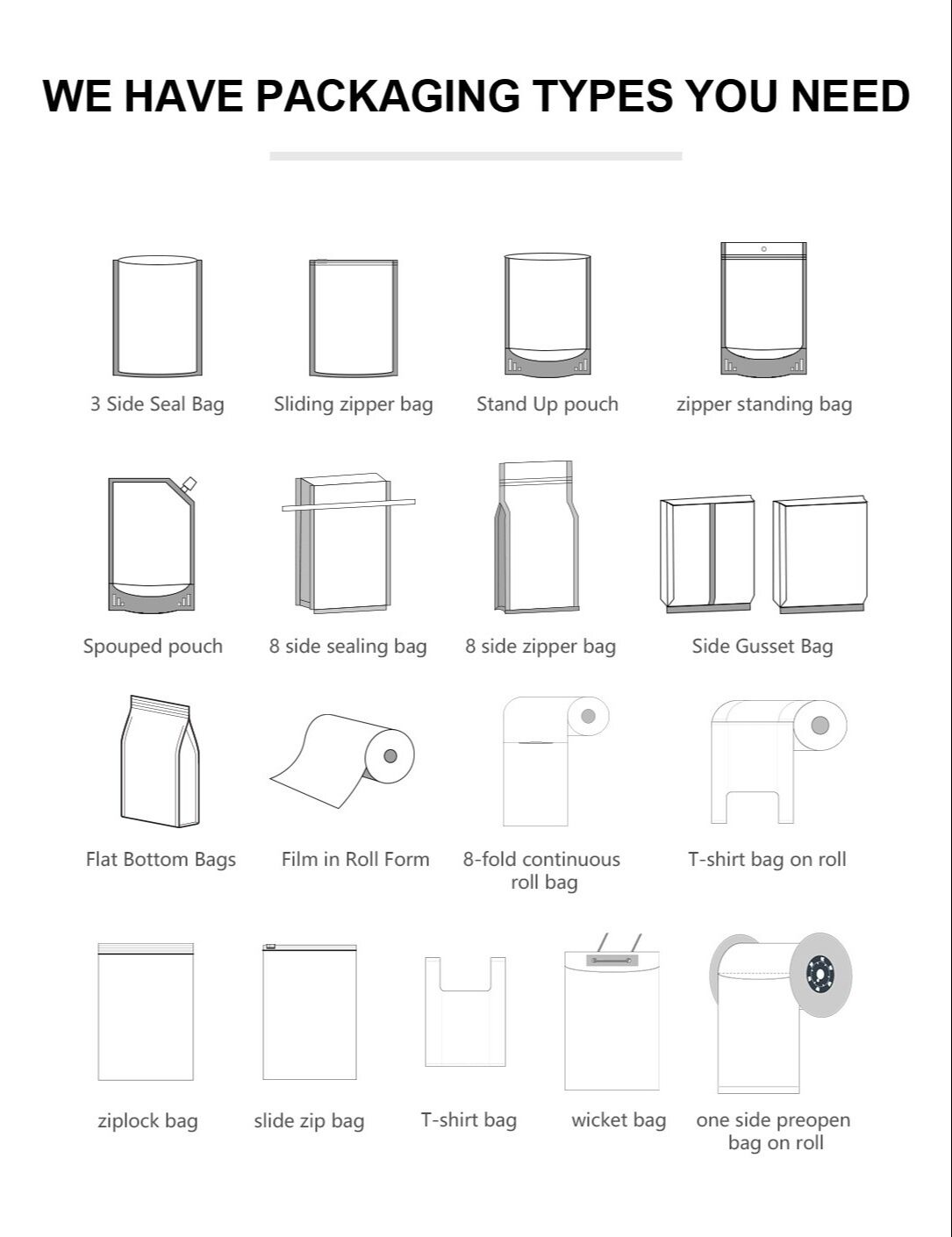 WE HAVE PACKAGING TYPES YOU NEED

3 Side Seal Bag

Sliding zipper bag

Stand Up pouch

zipper standing bag

Spouped pouch

8 side sealing bag

8 side zipper bag

Side Gusset Bag

Flat Bottom Bags

Film in Roll Form

8-fold continuous roll bag

T-shirt bag on roll

ziplock bag

slide zip bag

T-shirt bag

wicket bag

one side preopen bag on roll