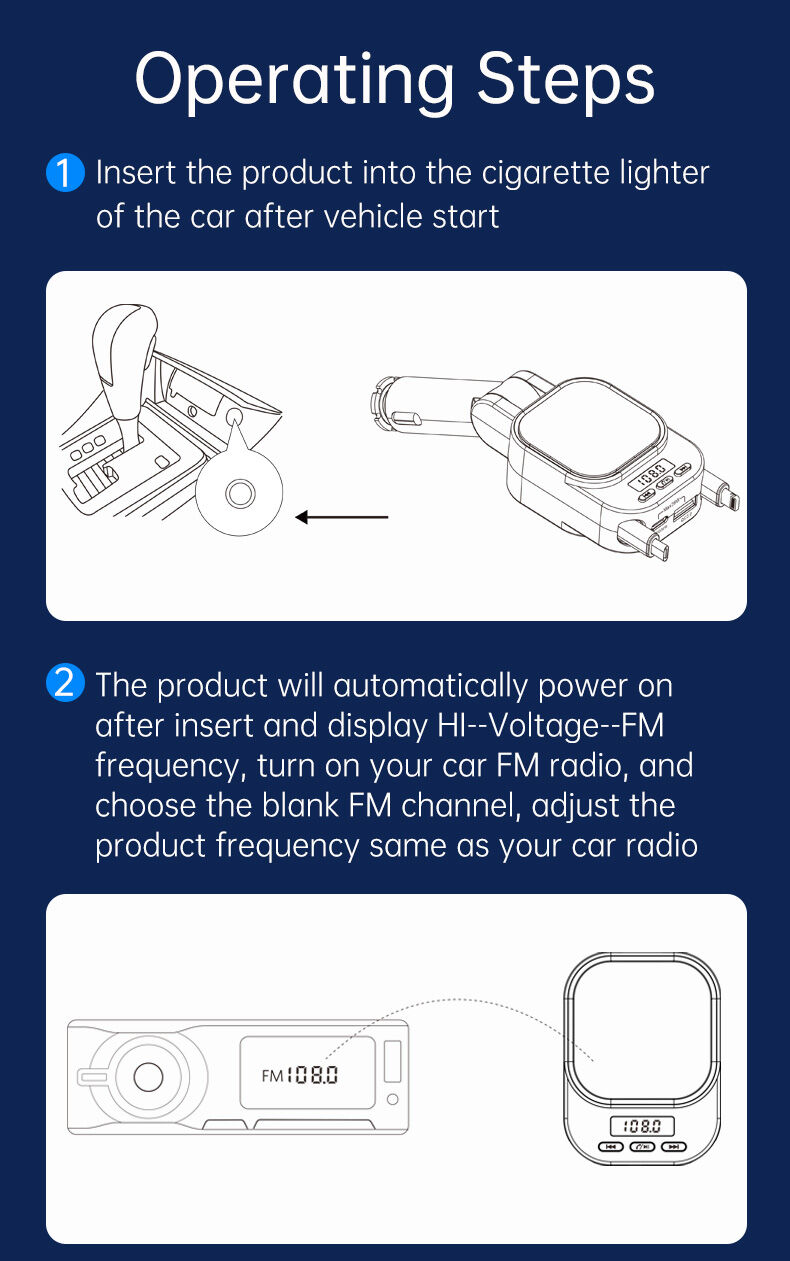 Operating Steps

1 Insert the product into the cigarette lighter of the car after vehicle start

108.0

2 The product will automatically power on after insert and display HI--Voltage--FM frequency, turn on your car FM radio, and choose the blank FM channel, adjust the product frequency same as your car radio

FM 108.0

108.0