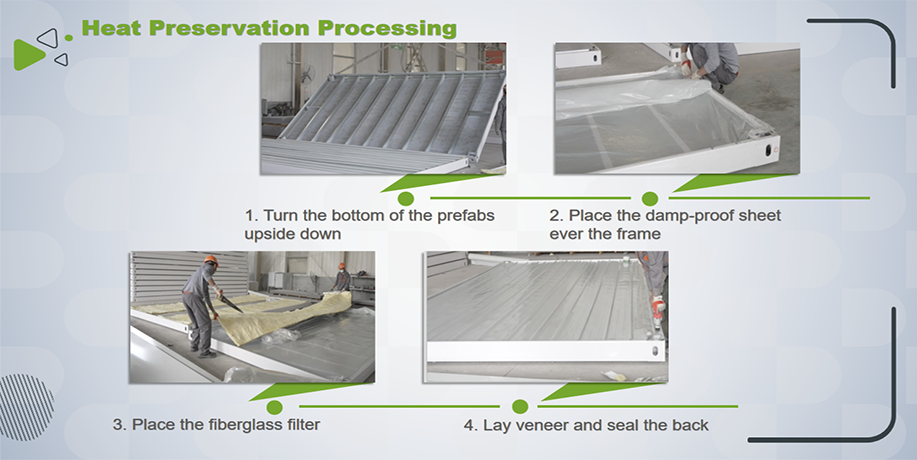 Heat Preservation Processing

1. Turn the bottom of the prefabs upside down

2. Place the damp-proof sheet ever the frame

3. Place the fiberglass filter

4. Lay veneer and seal the back