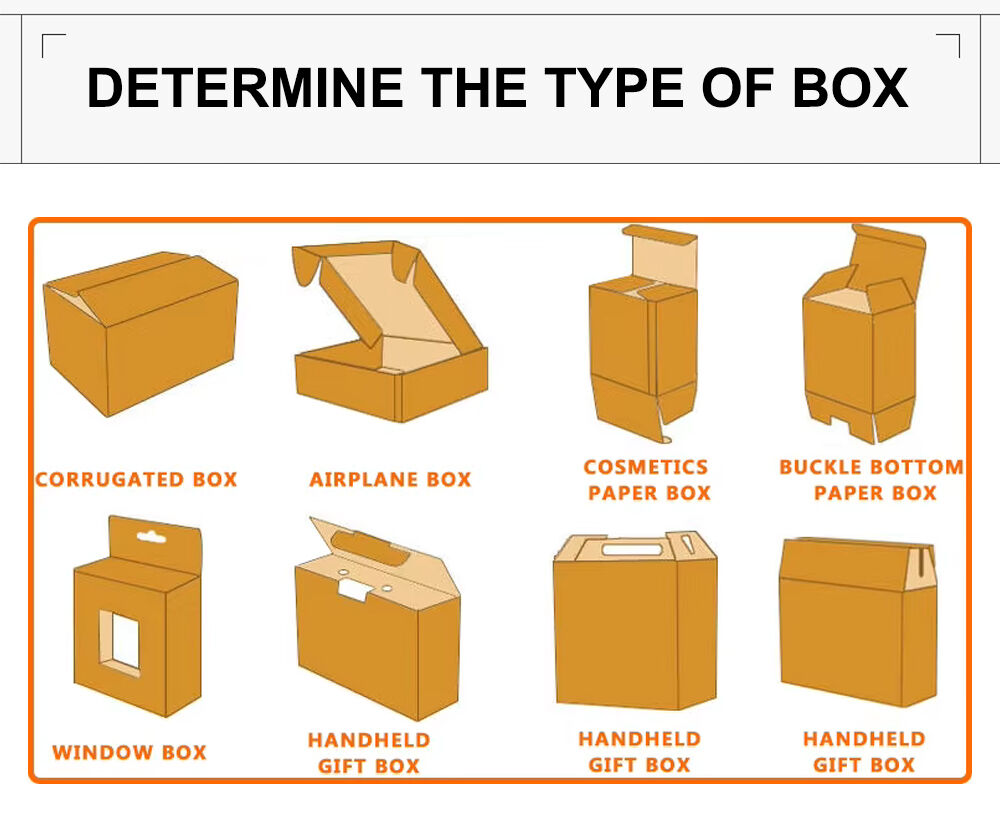 DETERMINE THE TYPE OF BOX

CORRUGATED BOX

AIRPLANE BOX

COSMETICS PAPER BOX

BUCKLE BOTTOM PAPER BOX

WINDOW BOX

HANDHELD GIFT BOX

HANDHELD GIFT BOX

HANDHELD GIFT BOX