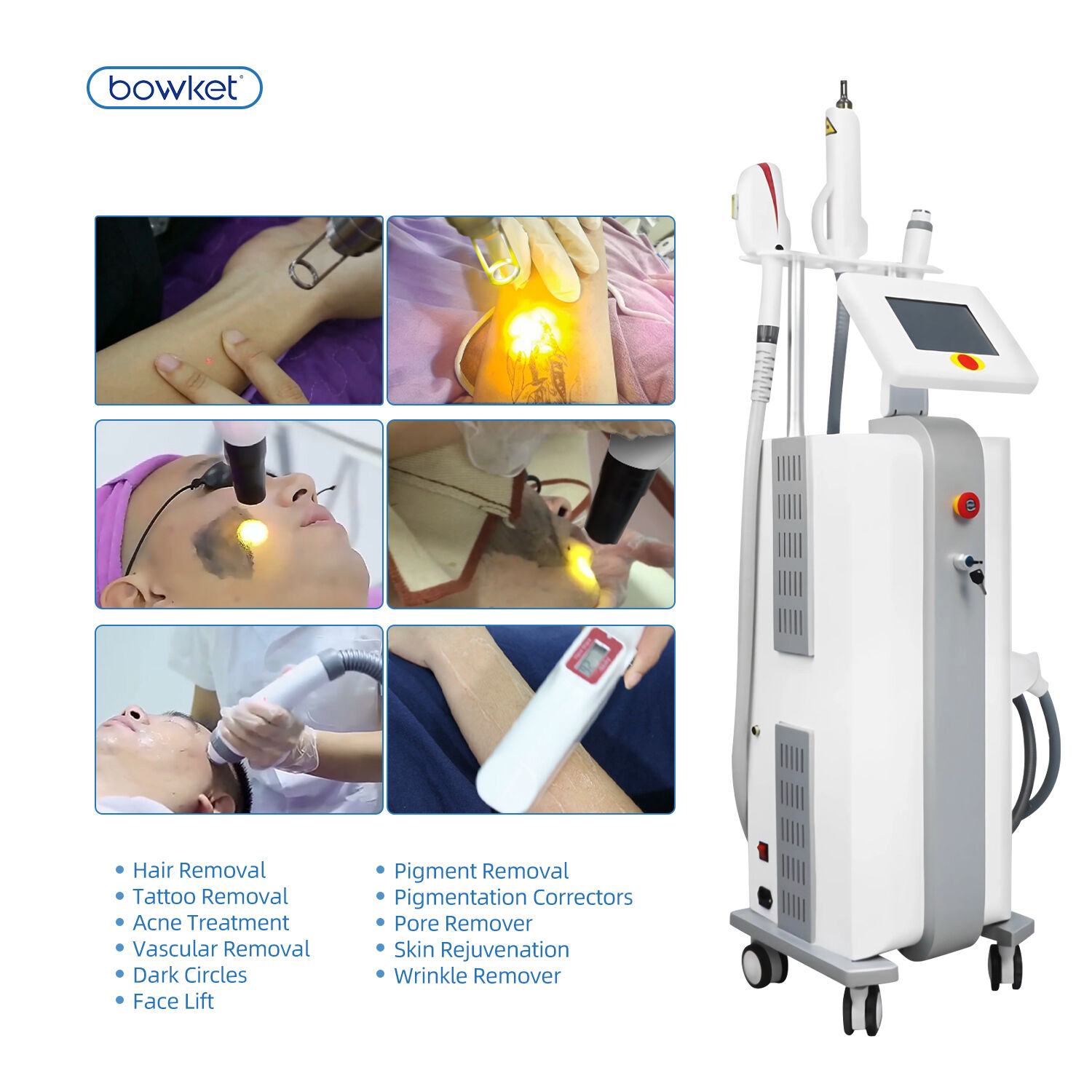 bowket

• Hair Removal
• Tattoo Removal
• Acne Treatment
• Vascular Removal
• Dark Circles
• Face Lift

• Pigment Removal
• Pigmentation Correctors
• Pore Remover
• Skin Rejuvenation
• Wrinkle Remover