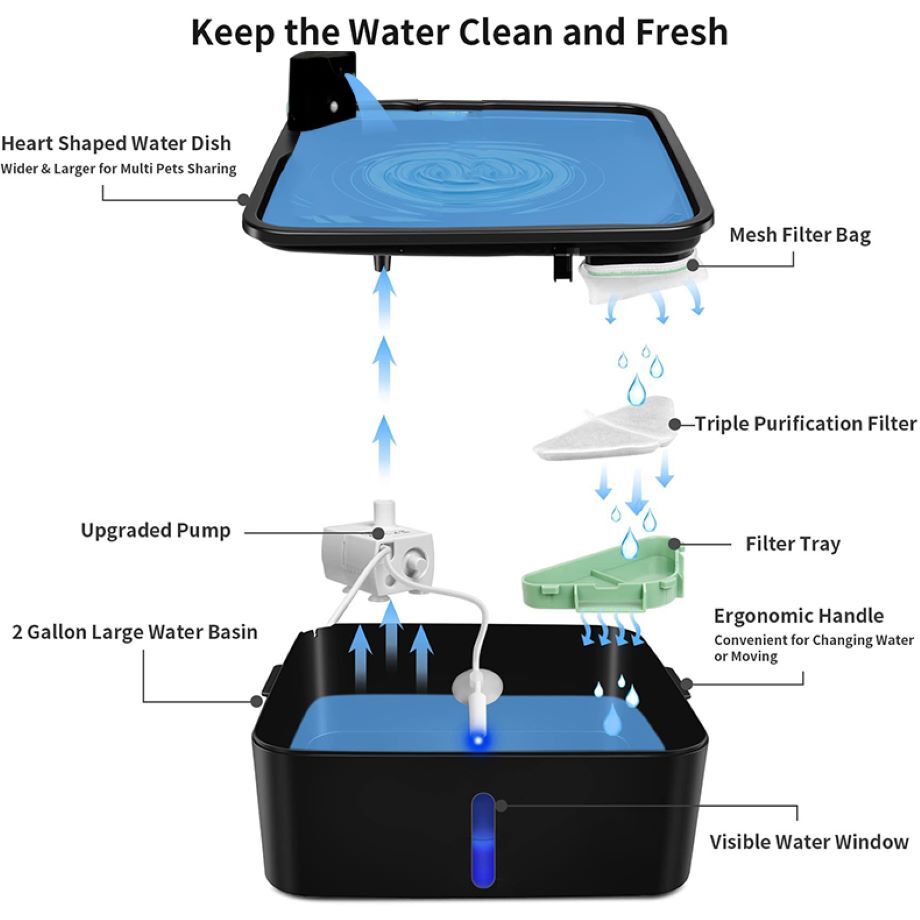 Keep the Water Clean and Fresh

Heart Shaped Water Dish
Wider & Larger for Multi Pets Sharing

Mesh Filter Bag

Triple Purification Filter

Upgraded Pump

Filter Tray

2 Gallon Large Water Basin

Ergonomic Handle
Convenient for Changing Water or Moving

Visible Water Window