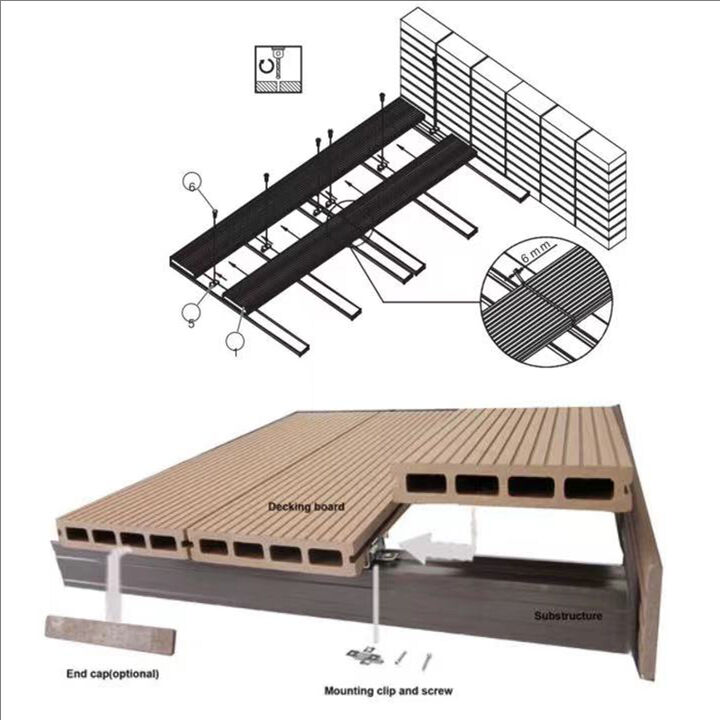 6

5

1

6 mm

Decking board

Substructure

End cap(optional)

Mounting clip and screw