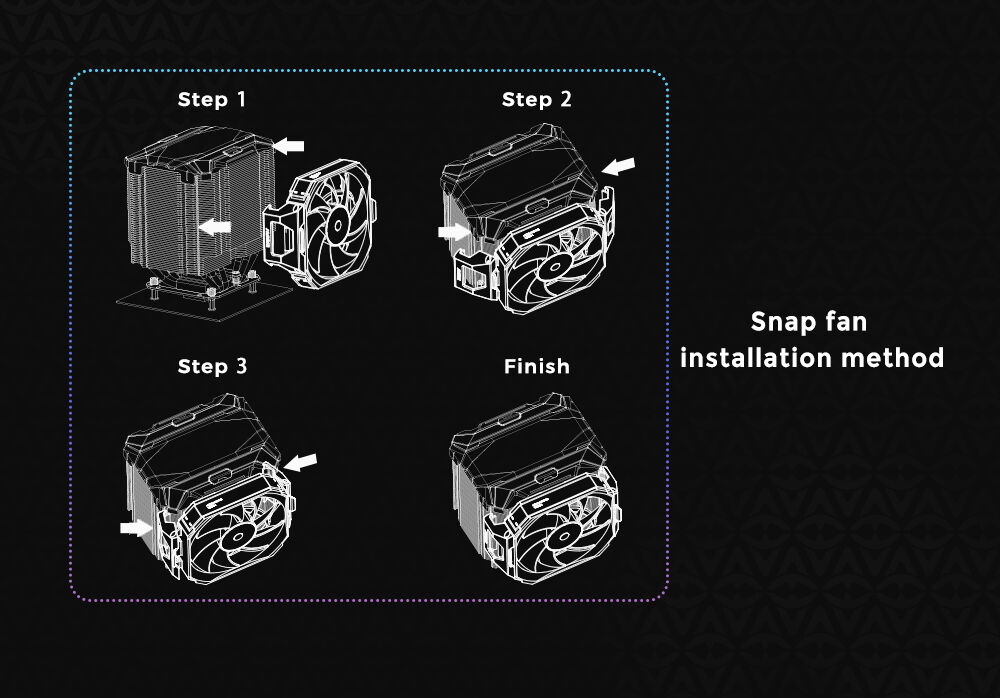 Step 1

Step 2

Step 3

Finish

Snap fan installation method