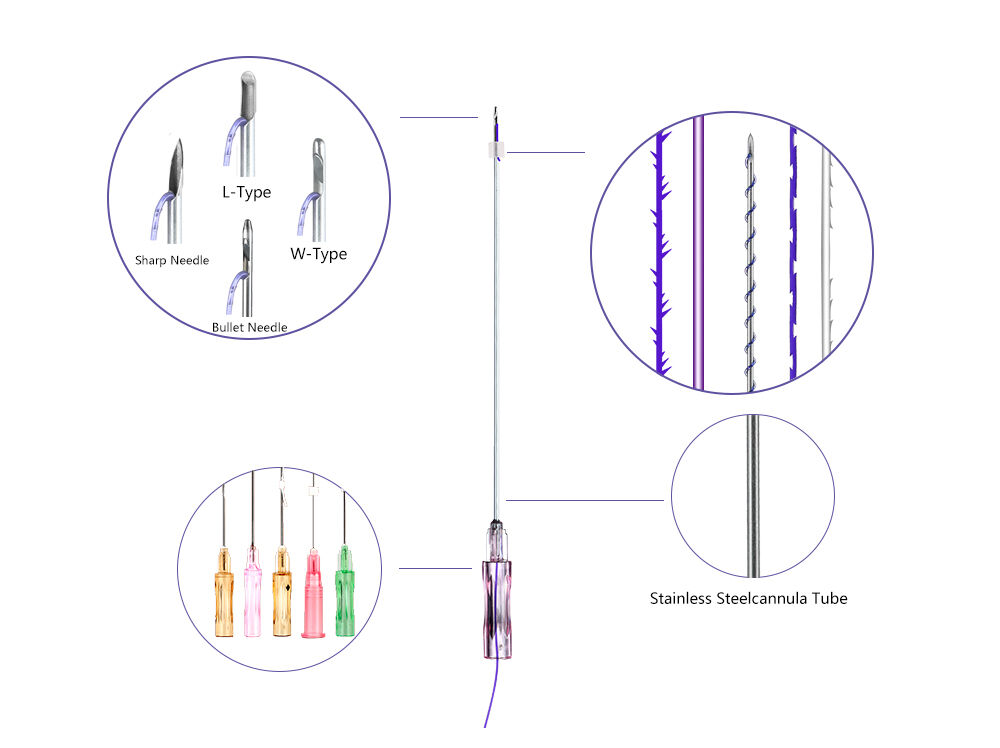 L-Type

Sharp Needle

W-Type

Bullet Needle

Stainless Steelcannula Tube