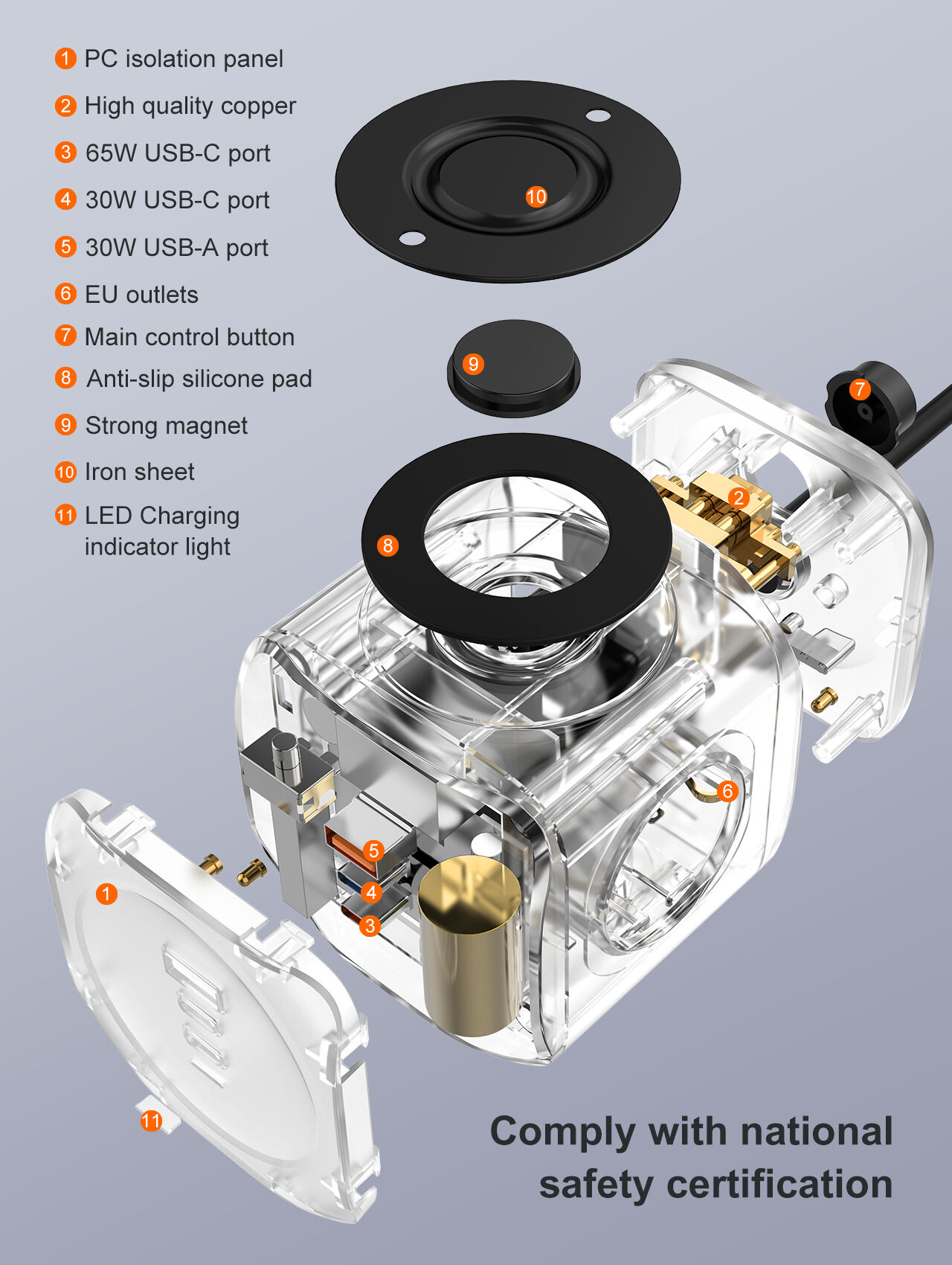 1 PC isolation panel
2 High quality copper
3 65W USB-C port
4 30W USB-C port
5 30W USB-A port
6 EU outlets
7 Main control button
8 Anti-slip silicone pad
9 Strong magnet
10 Iron sheet
11 LED Charging indicator light

10
9
7
2
8
6
5
4
3
1
11

Comply with national safety certification