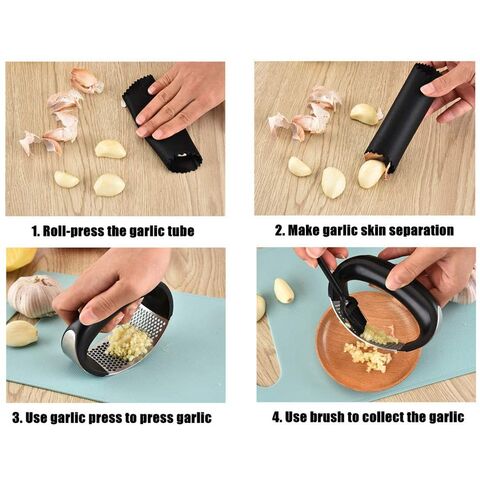 1. Roll-press the garlic tube

2. Make garlic skin separation

3. Use garlic press to press garlic

4. Use brush to collect the garlic