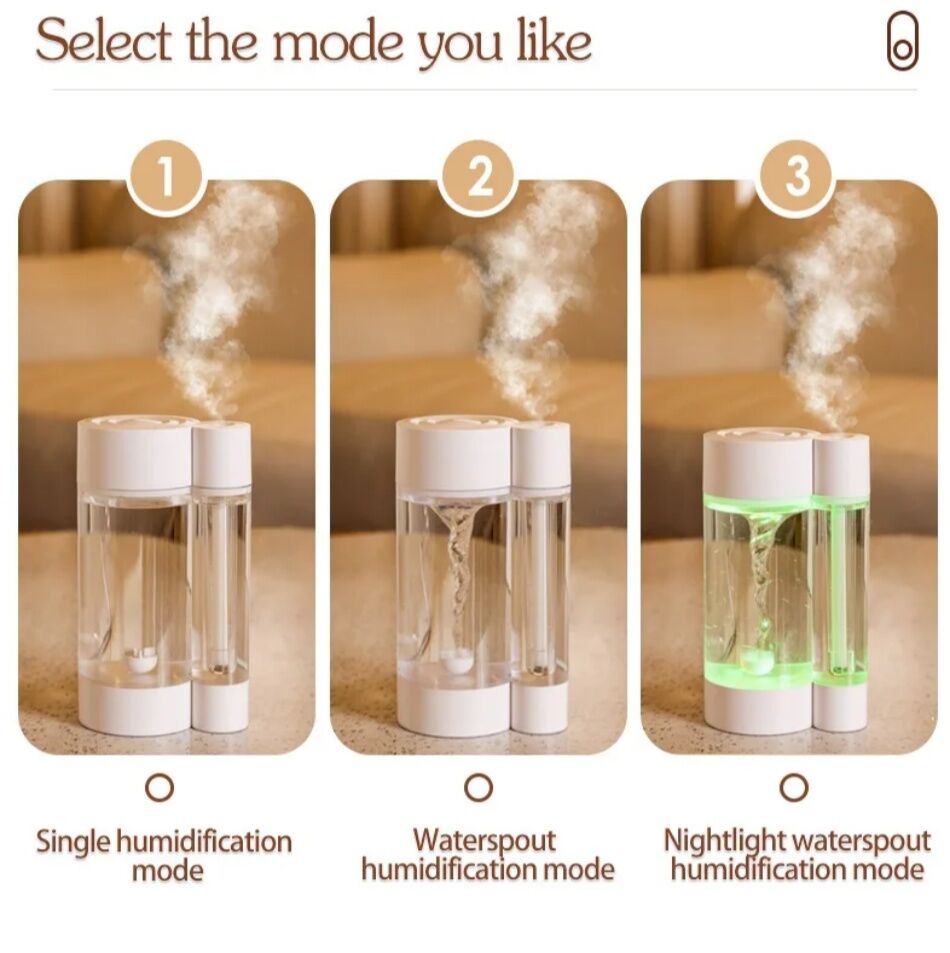 Select the mode you like

1

2

3

Single humidification mode

Waterspout humidification mode

Nightlight waterspout humidification mode