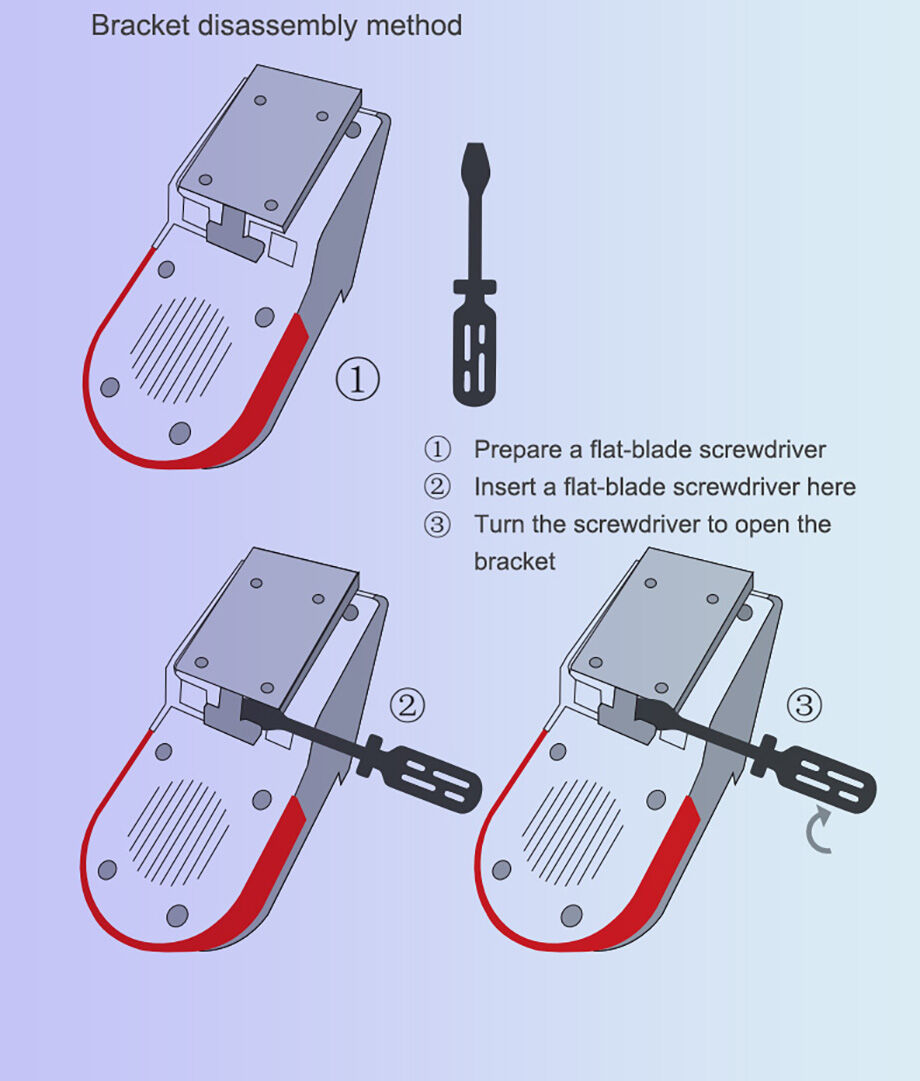 Bracket disassembly method

①

① Prepare a flat-blade screwdriver
② Insert a flat-blade screwdriver here
③ Turn the screwdriver to open the bracket

②

③