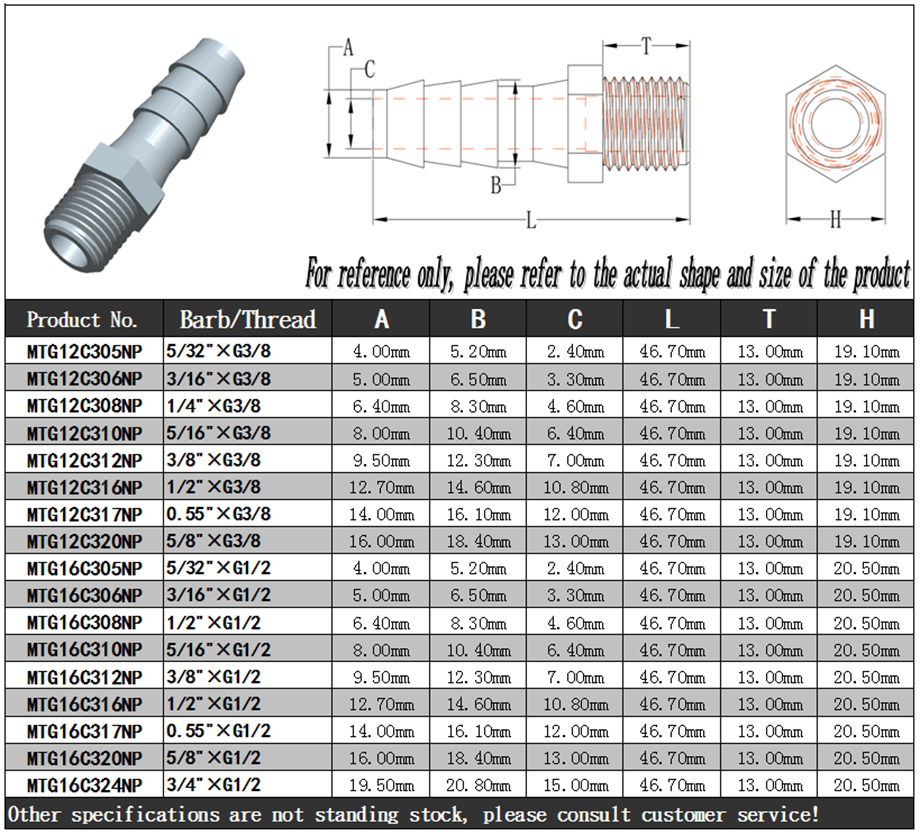 A
C
T
B
L
H

For reference only, please refer to the actual shape and size of the product

| Product No. | Barb/Thread | A | B | C | L | T | H |
|---|---|---|---|---|---|---|---|
| MTG12C305NP | 5/32"×G3/8 | 4.00mm | 5.20mm | 2.40mm | 46.70mm | 13.00mm | 19.10mm |
| MTG12C306NP | 3/16"×G3/8 | 5.00mm | 6.50mm | 3.30mm | 46.70mm | 13.00mm | 19.10mm |
| MTG12C308NP | 1/4"×G3/8 | 6.40mm | 8.30mm | 4.60mm | 46.70mm | 13.00mm | 19.10mm |
| MTG12C310NP | 5/16"×G3/8 | 8.00mm | 10.40mm | 6.40mm | 46.70mm | 13.00mm | 19.10mm |
| MTG12C312NP | 3/8"×G3/8 | 9.50mm | 12.30mm | 7.00mm | 46.70mm | 13.00mm | 19.10mm |
| MTG12C316NP | 1/2"×G3/8 | 12.70mm | 14.60mm | 10.80mm | 46.70mm | 13.00mm | 19.10mm |
| MTG12C317NP | 0.55"×G3/8 | 14.00mm | 16.10mm | 12.00mm | 46.70mm | 13.00mm | 19.10mm |
| MTG12C320NP | 5/8"×G3/8 | 16.00mm | 18.40mm | 13.00mm | 46.70mm | 13.00mm | 19.10mm |
| MTG16C305NP | 5/32"×G1/2 | 4.00mm | 5.20mm | 2.40mm | 46.70mm | 13.00mm | 20.50mm |
| MTG16C306NP | 3/16"×G1/2 | 5.00mm | 6.50mm | 3.30mm | 46.70mm | 13.00mm | 20.50mm |
| MTG16C308NP | 1/2"×G1/2 | 6.40mm | 8.30mm | 4.60mm | 46.70mm | 13.00mm | 20.50mm |
| MTG16C310NP | 5/16"×G1/2 | 8.00mm | 10.40mm | 6.40mm | 46.70mm | 13.00mm | 20.50mm |
| MTG16C312NP | 3/8"×G1/2 | 9.50mm | 12.30mm | 7.00mm | 46.70mm | 13.00mm | 20.50mm |
| MTG16C316NP | 1/2"×G1/2 | 12.70mm | 14.60mm | 10.80mm | 46.70mm | 13.00mm | 20.50mm |
| MTG16C317NP | 0.55"×G1/2 | 14.00mm | 16.10mm | 12.00mm | 46.70mm | 13.00mm | 20.50mm |
| MTG16C320NP | 5/8"×G1/2 | 16.00mm | 18.40mm | 13.00mm | 46.70mm | 13.00mm | 20.50mm |
| MTG16C324NP | 3/4"×G1/2 | 19.50mm | 20.80mm | 15.00mm | 46.70mm | 13.00mm | 20.50mm |

Other specifications are not standing stock, please consult customer service!