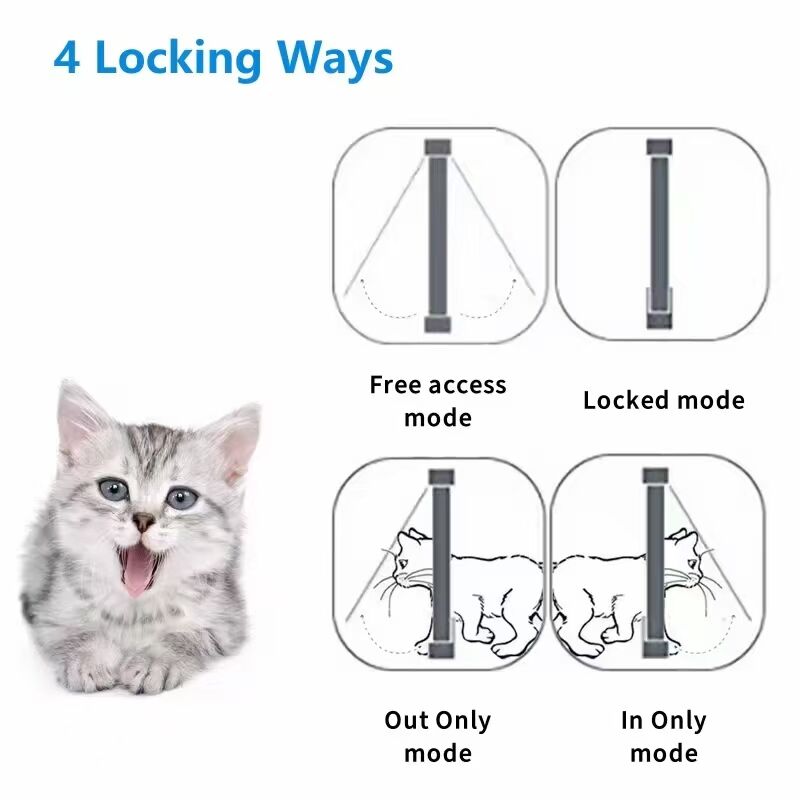 4 Locking Ways

Free access mode

Locked mode

Out Only mode

In Only mode