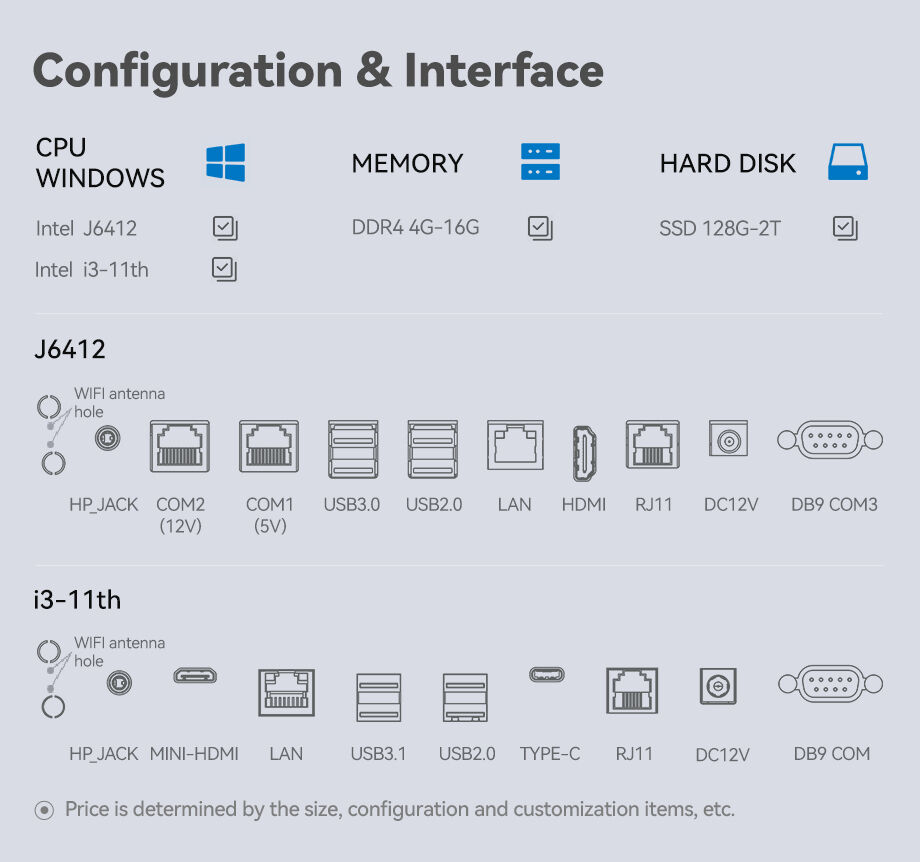 Configuration & Interface

CPU WINDOWS

Intel J6412

Intel i3-11th

MEMORY

DDR4 4G-16G

HARD DISK

SSD 128G-2T

J6412

WIFI antenna hole

HP_JACK COM2 (12V) COM1 (5V) USB3.0 USB2.0 LAN HDMI RJ11 DC12V DB9 COM3

i3-11th

WIFI antenna hole

HP_JACK MINI-HDMI LAN USB3.1 USB2.0 TYPE-C RJ11 DC12V DB9 COM

Price is determined by the size, configuration and customization items, etc.