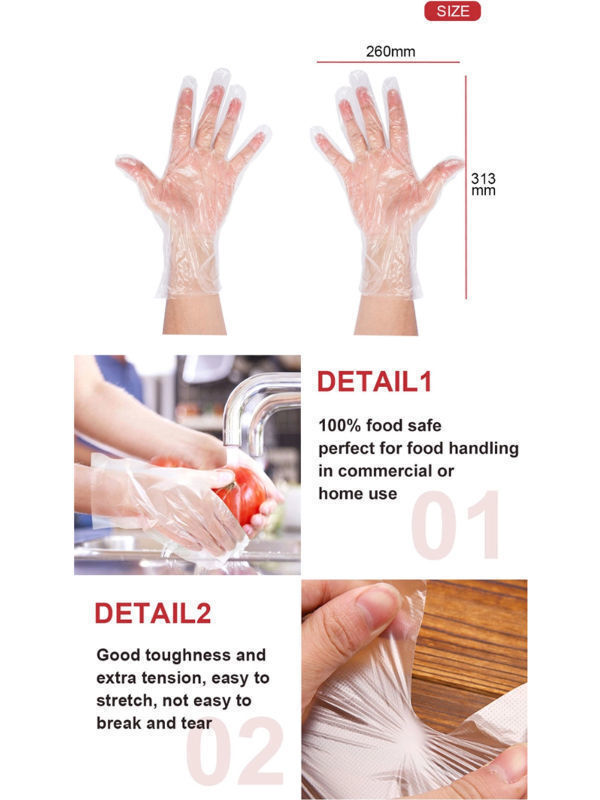 SIZE

260mm

313 mm

DETAIL1

100% food safe perfect for food handling in commercial or home use

01

DETAIL2

Good toughness and extra tension, easy to stretch, not easy to break and tear

02