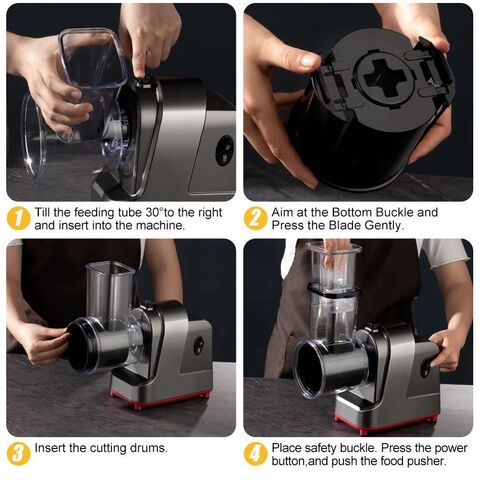 1 Till the feeding tube 30°to the right and insert into the machine.

2 Aim at the Bottom Buckle and Press the Blade Gently.

3 Insert the cutting drums.

4 Place safety buckle. Press the power button,and push the food pusher.