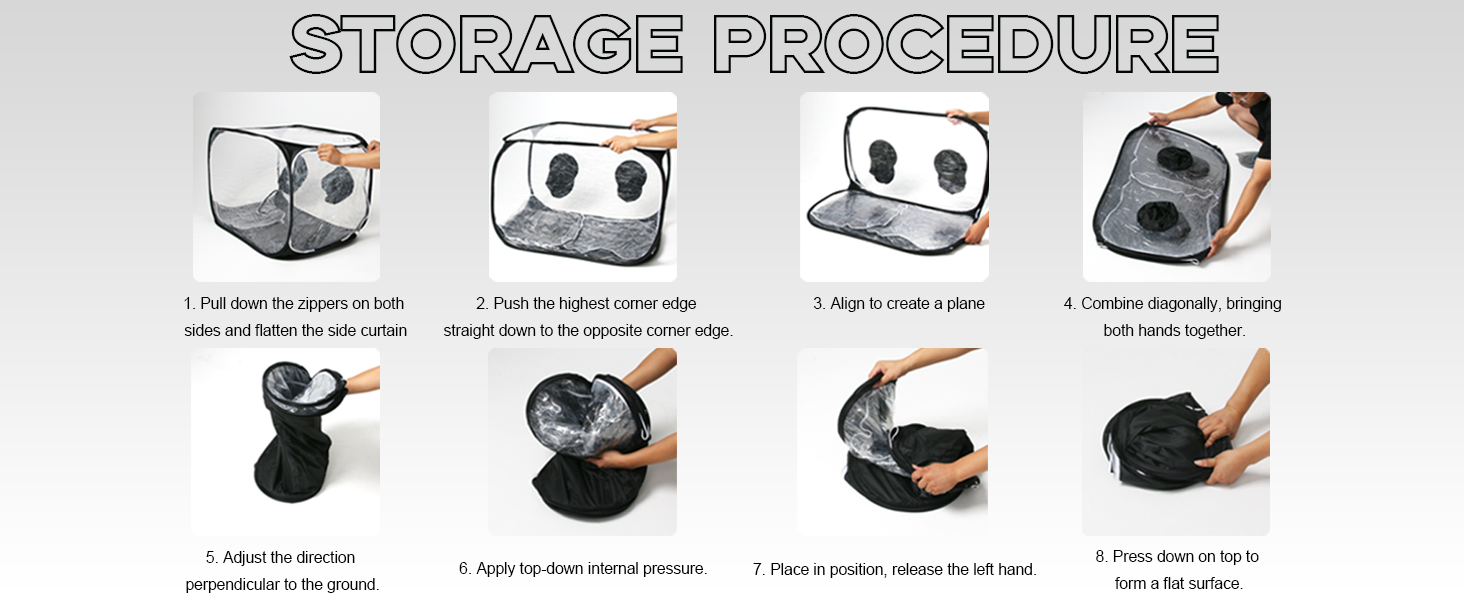 STORAGE PROCEDURE

1. Pull down the zippers on both sides and flatten the side curtain

2. Push the highest corner edge straight down to the opposite corner edge.

3. Align to create a plane

4. Combine diagonally, bringing both hands together.

5. Adjust the direction perpendicular to the ground.

6. Apply top-down internal pressure.

7. Place in position, release the left hand.

8. Press down on top to form a flat surface.