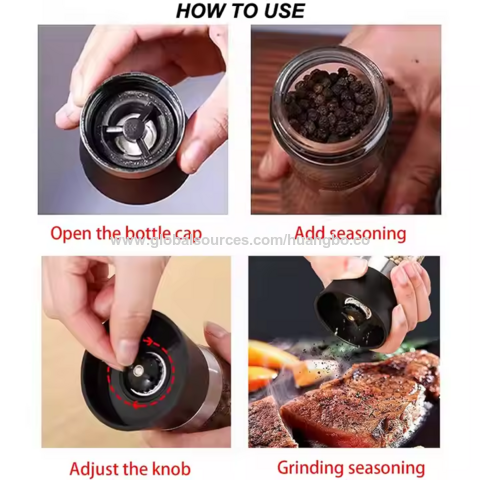 HOW TO USE

Open the bottle cap

Add seasoning

www.globalsources.com/huangbo.co

Adjust the knob

Grinding seasoning