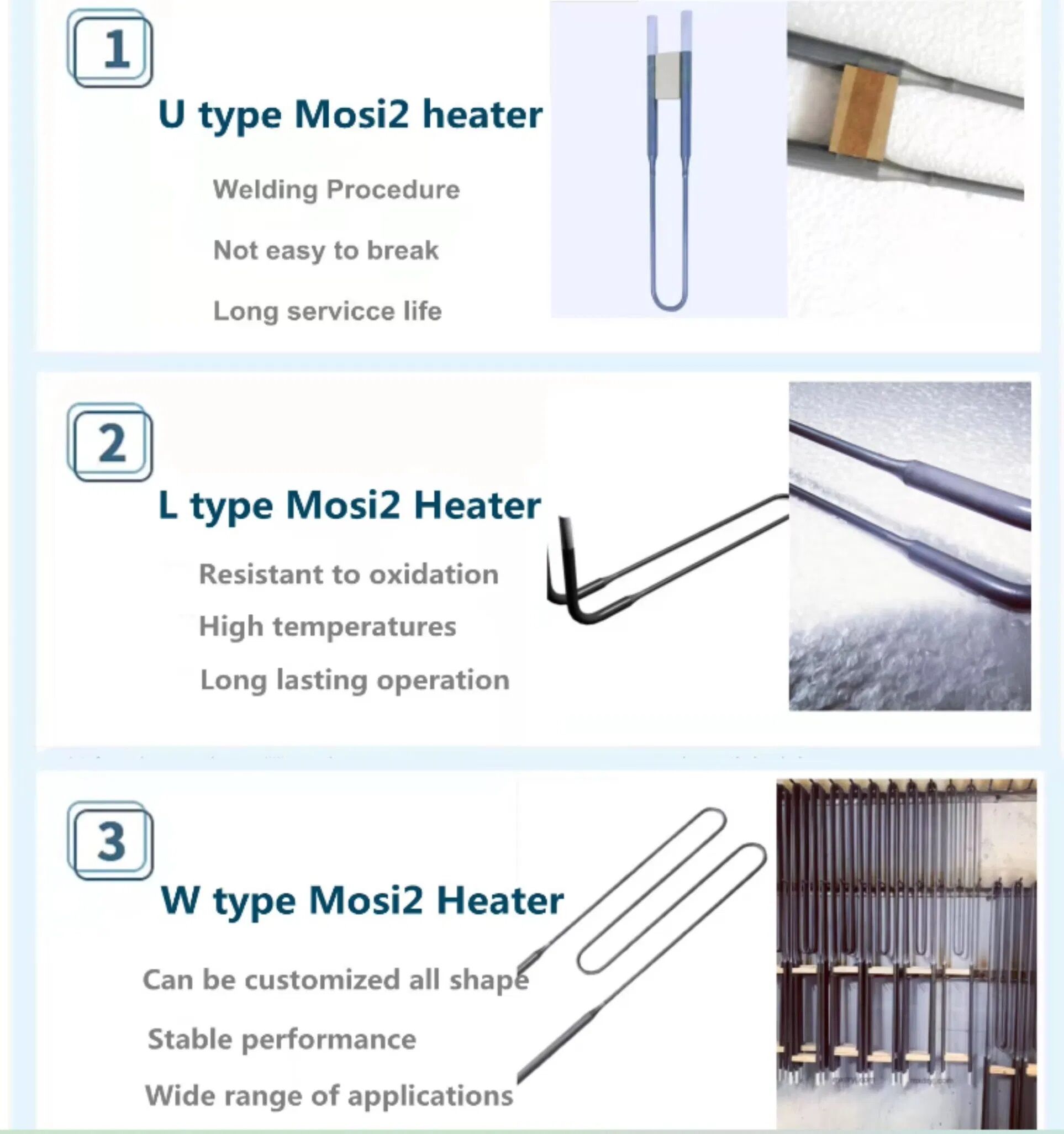 1

U type Mosi2 heater

Welding Procedure

Not easy to break

Long servicce life

2

L type Mosi2 Heater

Resistant to oxidation

High temperatures

Long lasting operation

3

W type Mosi2 Heater

Can be customized all shape

Stable performance

Wide range of applications