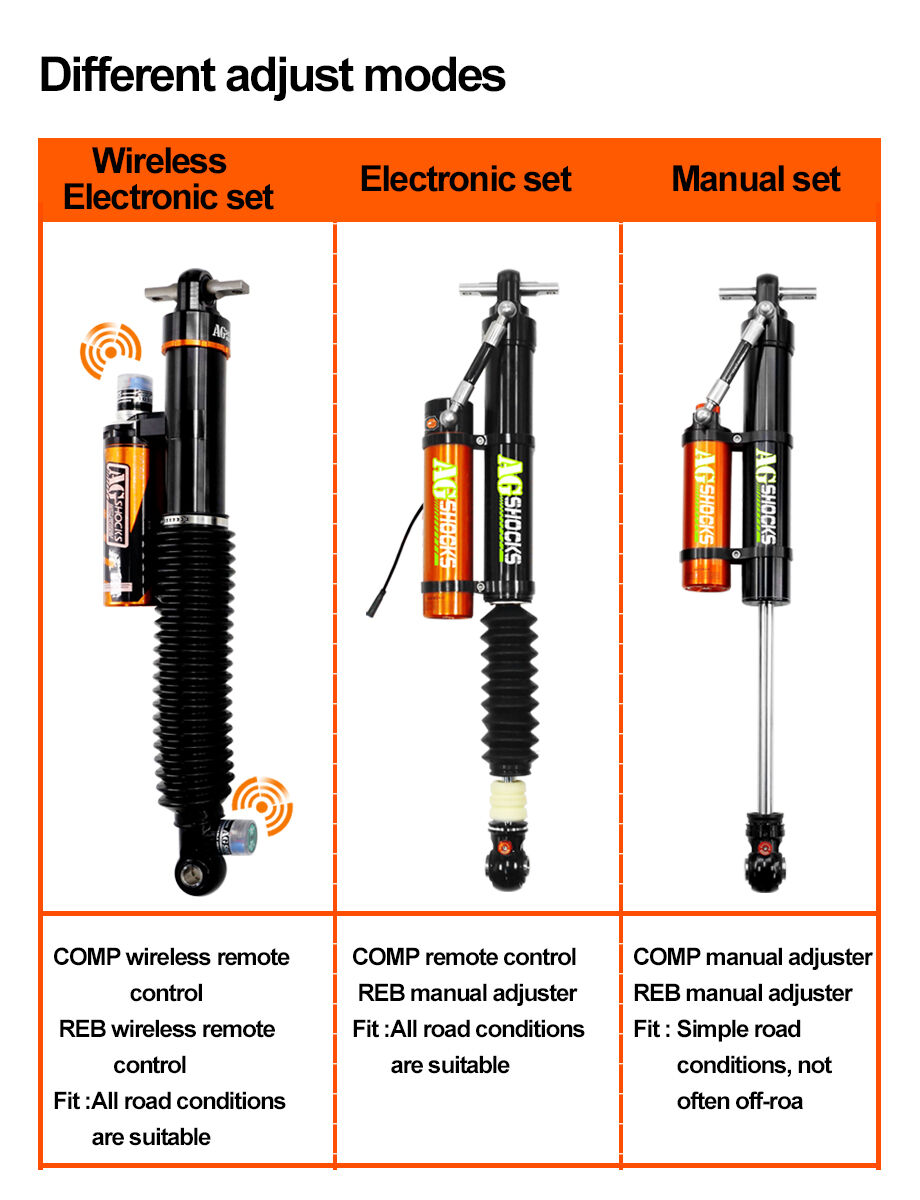 Different adjust modes

| Wireless Electronic set | Electronic set | Manual set |
|---|---|---|
| AG SHOCKS | AG SHOCKS AG SHOCKS | AG SHOCKS AG SHOCKS |
| COMP wireless remote control REB wireless remote control Fit :All road conditions are suitable | COMP remote control REB manual adjuster Fit :All road conditions are suitable | COMP manual adjuster REB manual adjuster Fit : Simple road conditions, not often off-roa |