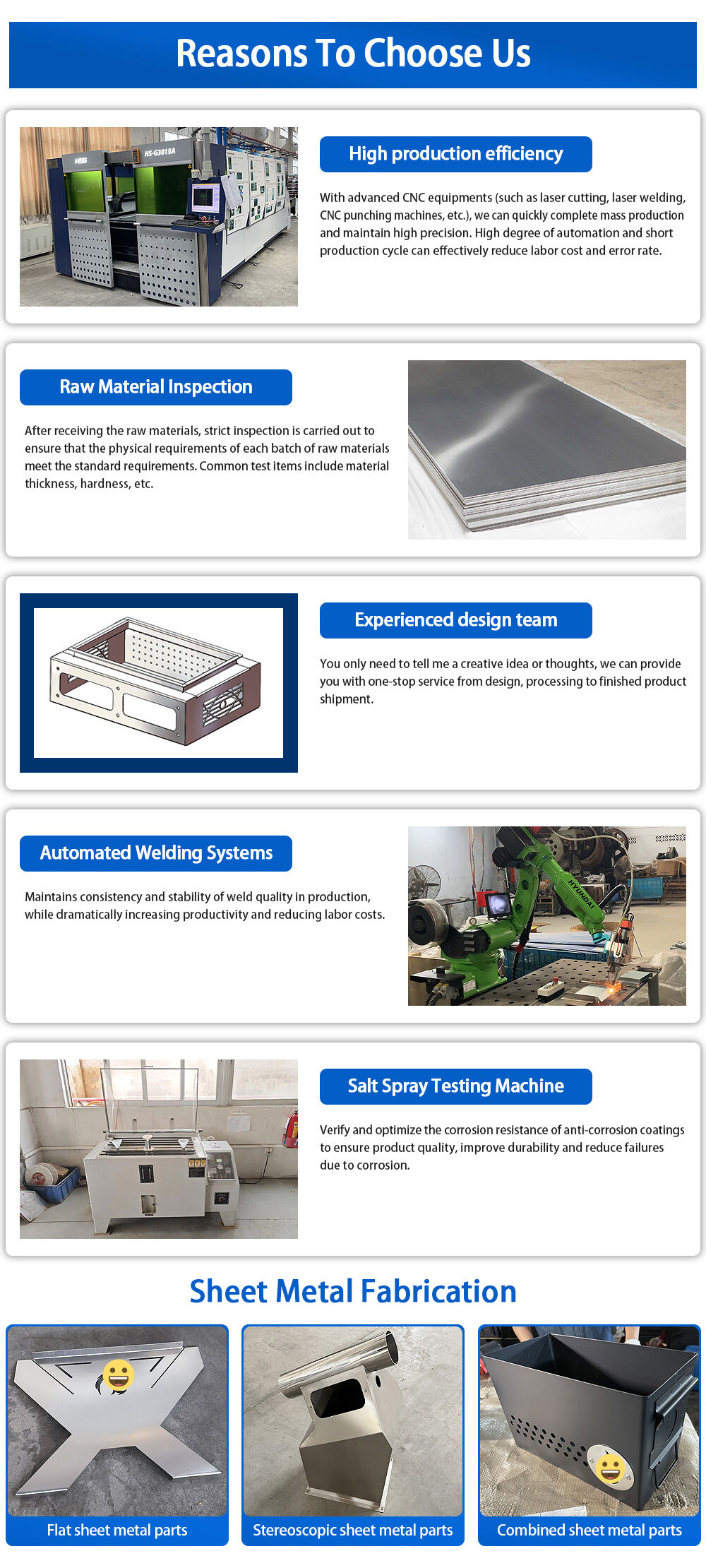 Reasons To Choose Us

HS-G3015A

High production efficiency

With advanced CNC equipments (such as laser cutting, laser welding, CNC punching machines, etc.), we can quickly complete mass production and maintain high precision. High degree of automation and short production cycle can effectively reduce labor cost and error rate.

Raw Material Inspection

After receiving the raw materials, strict inspection is carried out to ensure that the physical requirements of each batch of raw materials meet the standard requirements. Common test items include material thickness, hardness, etc.

Experienced design team

You only need to tell me a creative idea or thoughts, we can provide you with one-stop service from design, processing to finished product shipment.

Automated Welding Systems

Maintains consistency and stability of weld quality in production, while dramatically increasing productivity and reducing labor costs.

HYUNDAI

Salt Spray Testing Machine

Verify and optimize the corrosion resistance of anti-corrosion coatings to ensure product quality, improve durability and reduce failures due to corrosion.

Sheet Metal Fabrication

Flat sheet metal parts

Stereoscopic sheet metal parts

Combined sheet metal parts