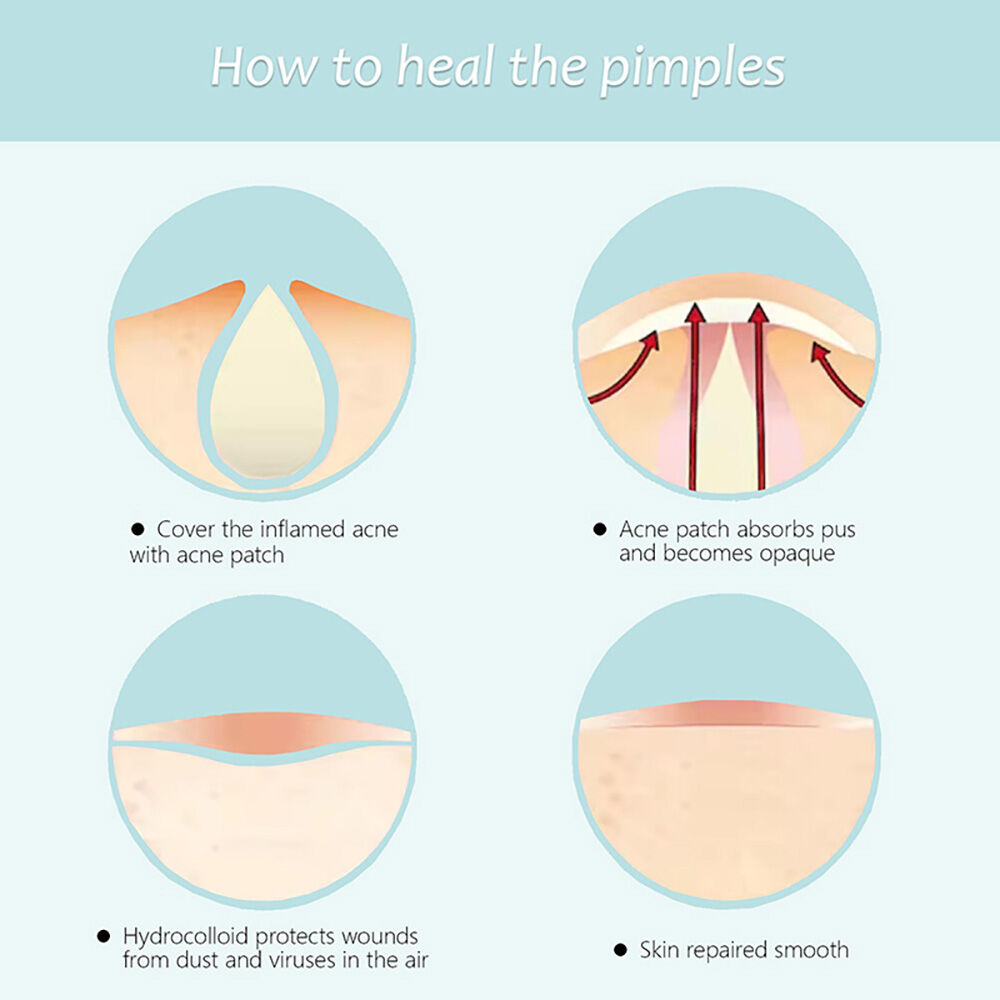 How to heal the pimples

● Cover the inflamed acne with acne patch

● Acne patch absorbs pus and becomes opaque

● Hydrocolloid protects wounds from dust and viruses in the air

● Skin repaired smooth