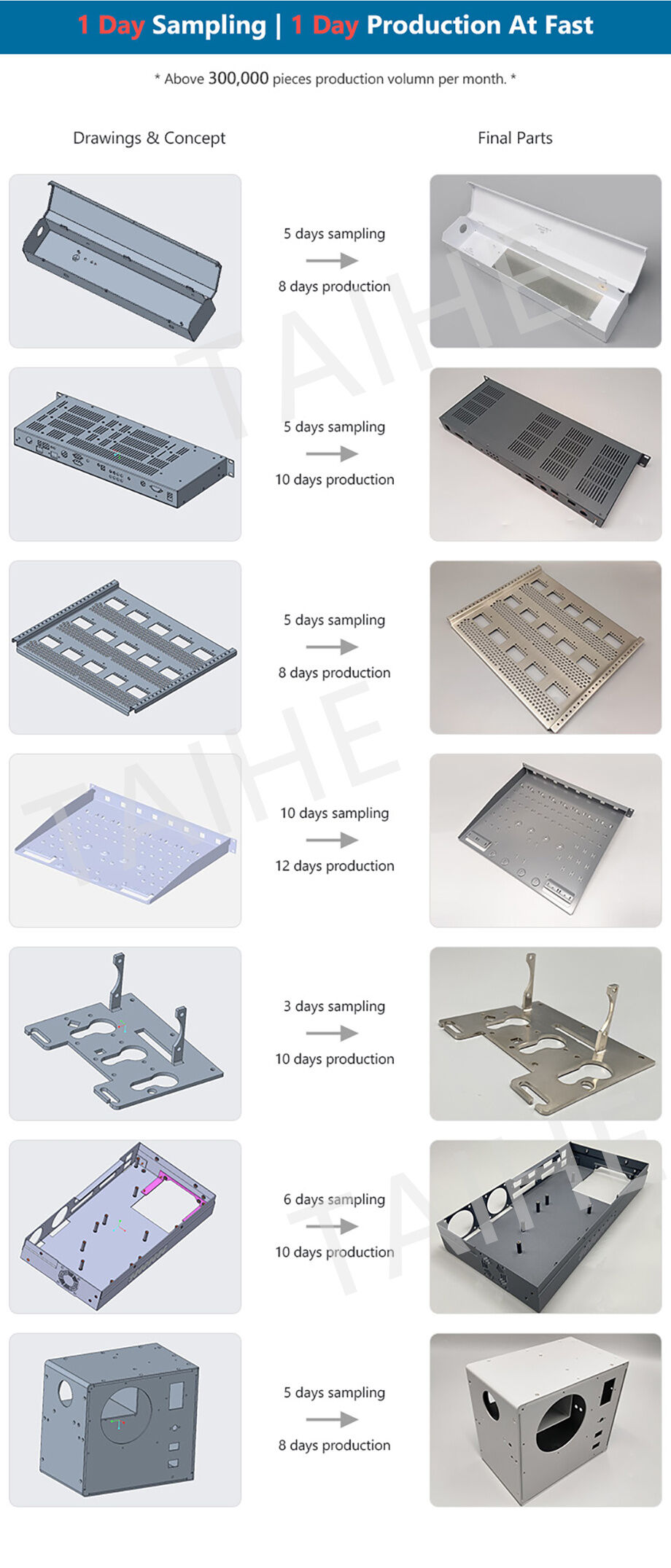 1 Day Sampling | 1 Day Production At Fast

* Above 300,000 pieces production volumn per month. *

Drawings & Concept

Final Parts

5 days sampling

8 days production

5 days sampling

10 days production

5 days sampling

8 days production

10 days sampling

12 days production

3 days sampling

10 days production

6 days sampling

10 days production

5 days sampling

8 days production

TAIHE

TAIHE

TAIHE