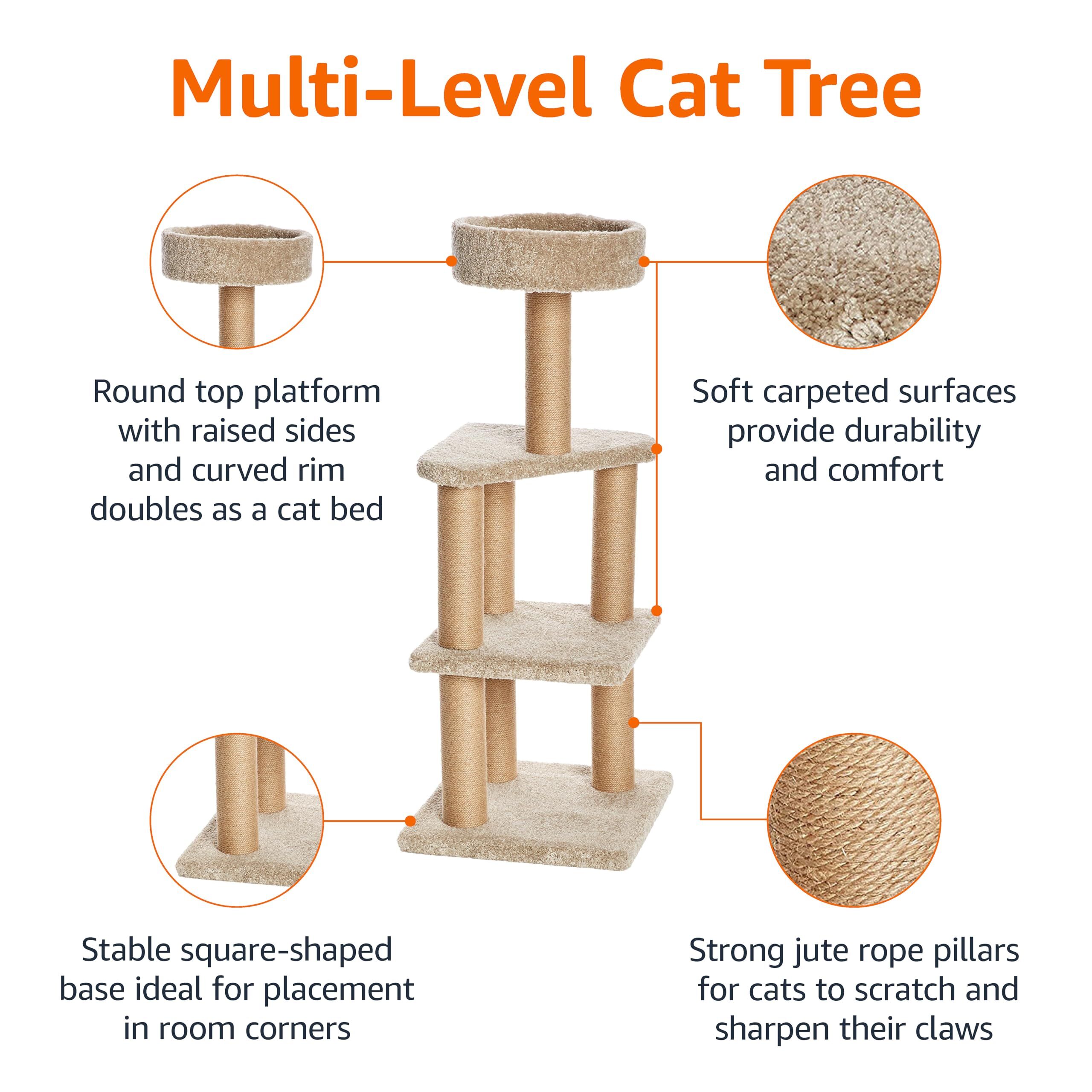 Multi-Level Cat Tree

Round top platform with raised sides and curved rim doubles as a cat bed

Soft carpeted surfaces provide durability and comfort

Stable square-shaped base ideal for placement in room corners

Strong jute rope pillars for cats to scratch and sharpen their claws