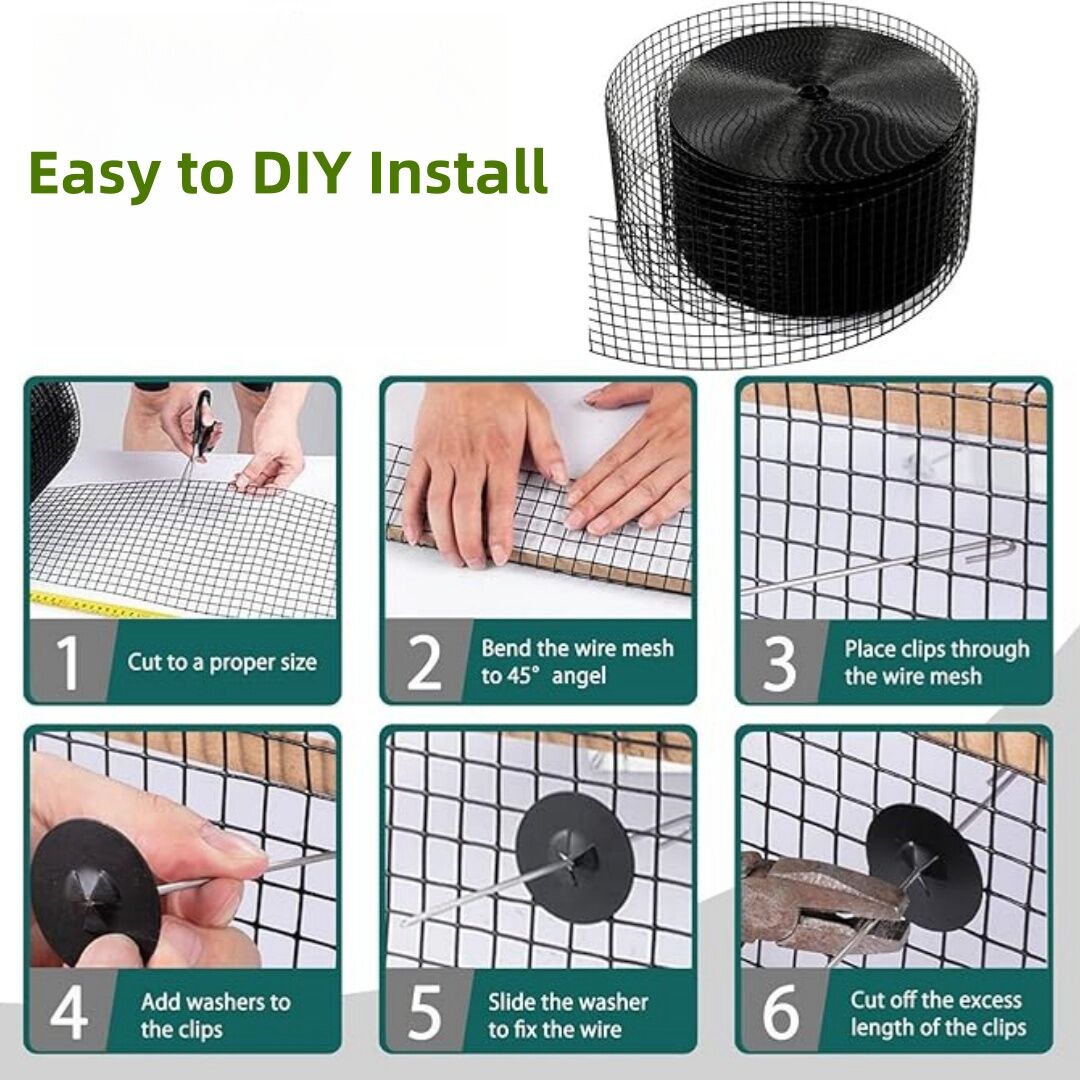 Easy to DIY Install

1 Cut to a proper size

2 Bend the wire mesh to 45° angel

3 Place clips through the wire mesh

4 Add washers to the clips

5 Slide the washer to fix the wire

6 Cut off the excess length of the clips