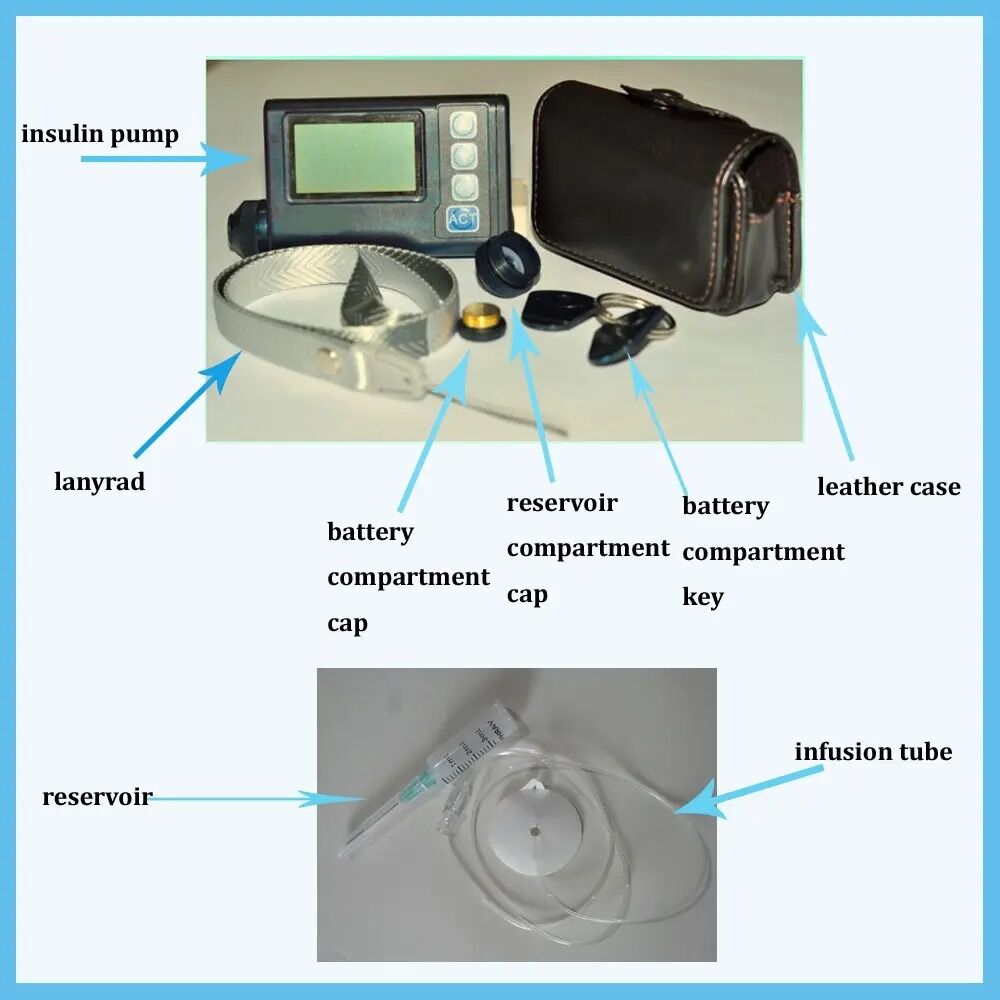 insulin pump

ACT

lanyrad

battery compartment cap

reservoir compartment cap

battery compartment key

leather case

reservoir

infusion tube