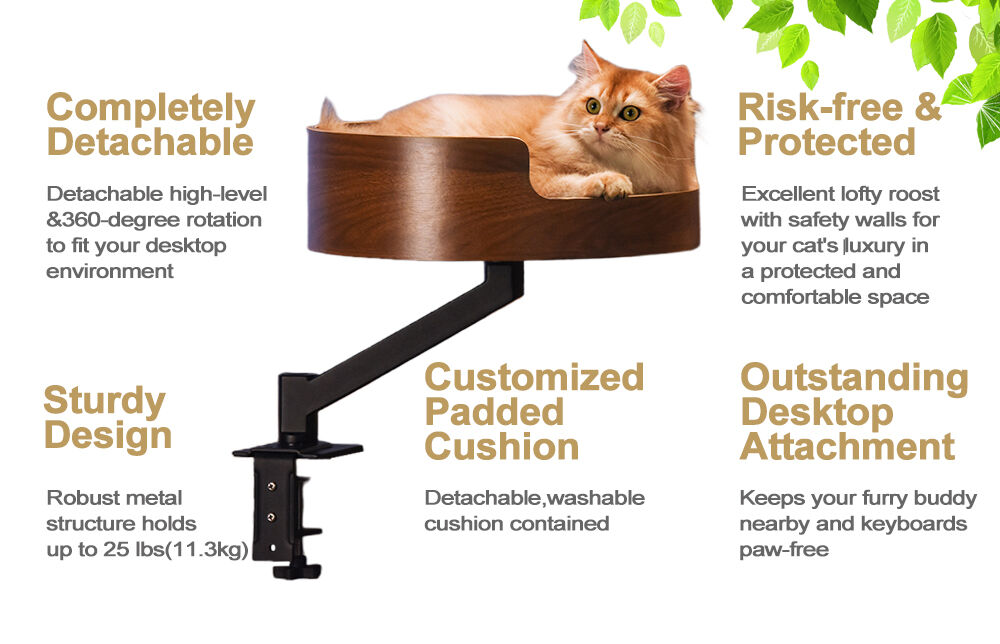 Completely Detachable

Detachable high-level &360-degree rotation to fit your desktop environment

Risk-free & Protected

Excellent lofty roost with safety walls for your cat's luxury in a protected and comfortable space

Sturdy Design

Robust metal structure holds up to 25 lbs(11.3kg)

Customized Padded Cushion

Detachable,washable cushion contained

Outstanding Desktop Attachment

Keeps your furry buddy nearby and keyboards paw-free